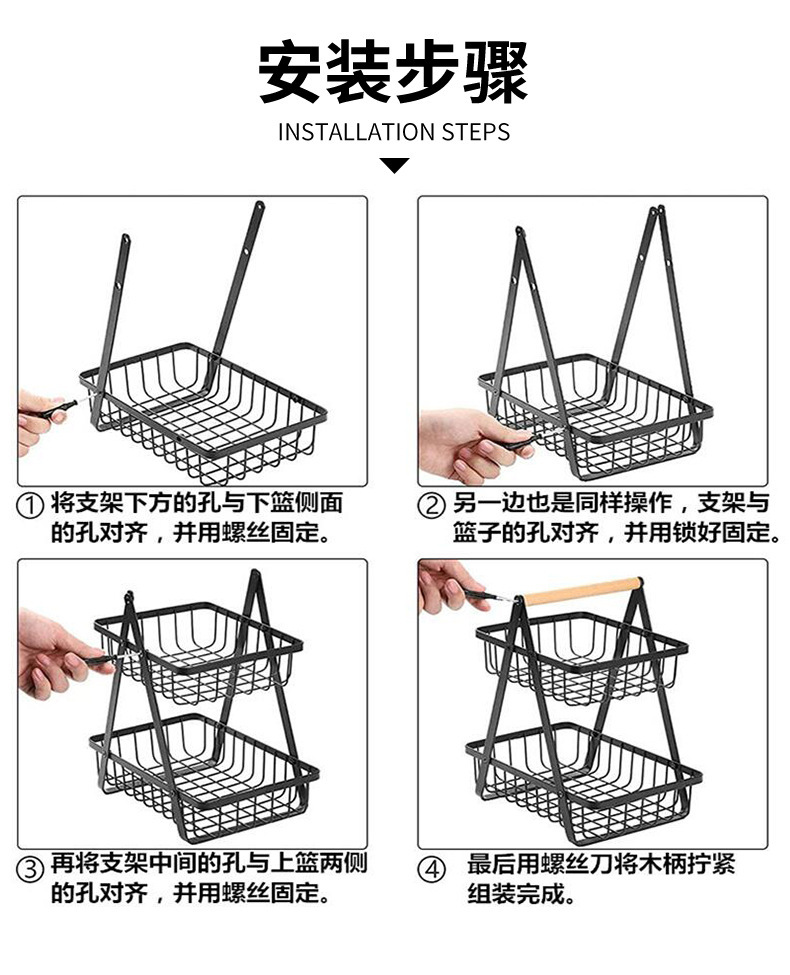 安装步骤

INSTALLATION STEPS

① 将支架下方的孔与下篮侧面的孔对齐，并用螺丝固定。

② 另一边也是同样操作，支架与篮子的孔对齐，并用锁好固定。

③ 再将支架中间的孔与上篮两侧的孔对齐，并用螺丝固定。

④ 最后用螺丝刀将木柄拧紧组装完成。