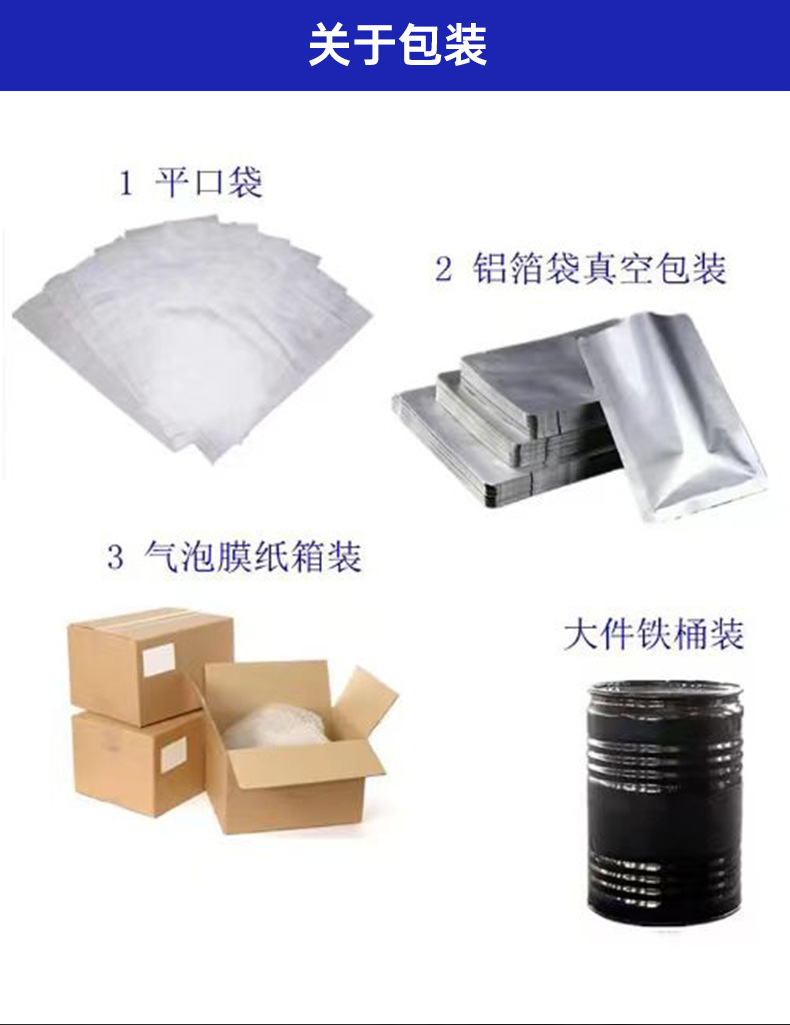 关于包装

1 平口袋

2 铝箔袋真空包装

3 气泡膜纸箱装

大件铁桶装