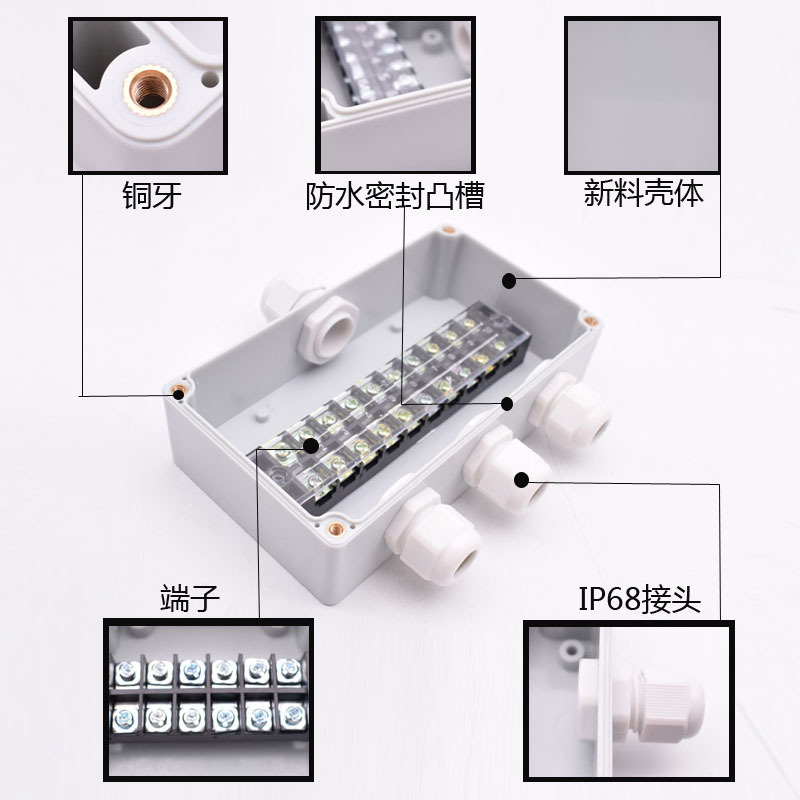 铜牙

防水密封凸槽

新料壳体

端子

IP68接头