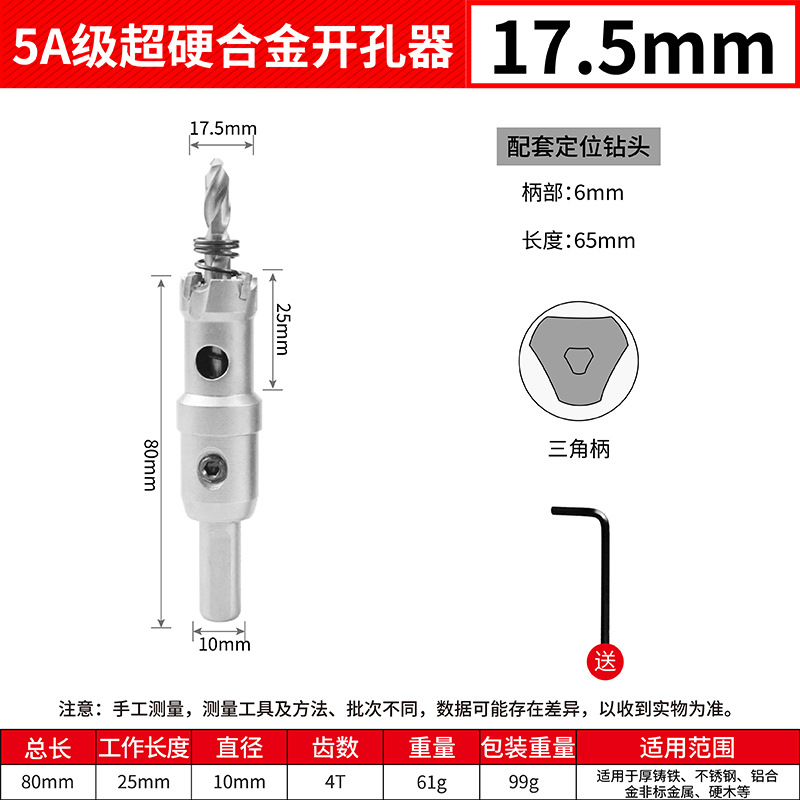 5A级超硬合金开孔器

17.5mm

17.5mm

25mm

80mm

10mm

配套定位钻头

柄部:6mm

长度:65mm

三角柄

送

注意：手工测量，测量工具及方法、批次不同，数据可能存在差异，以收到实物为准。

| 总长 | 工作长度 | 直径 | 齿数 | 重量 | 包装重量 | 适用范围 |
|---|---|---|---|---|---|---|
| 80mm | 25mm | 10mm | 4T | 61g | 99g | 适用于厚铸铁、不锈钢、铝合金非标金属、硬木等 |