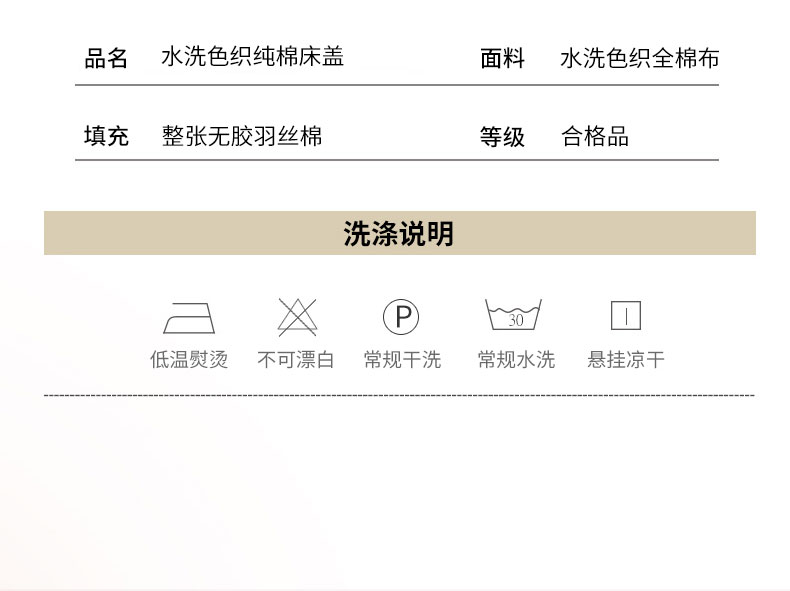 品名 水洗色织纯棉床盖

面料 水洗色织全棉布

填充 整张无胶羽丝棉

等级 合格品

洗涤说明

P

30

低温熨烫 不可漂白 常规干洗 常规水洗 悬挂凉干