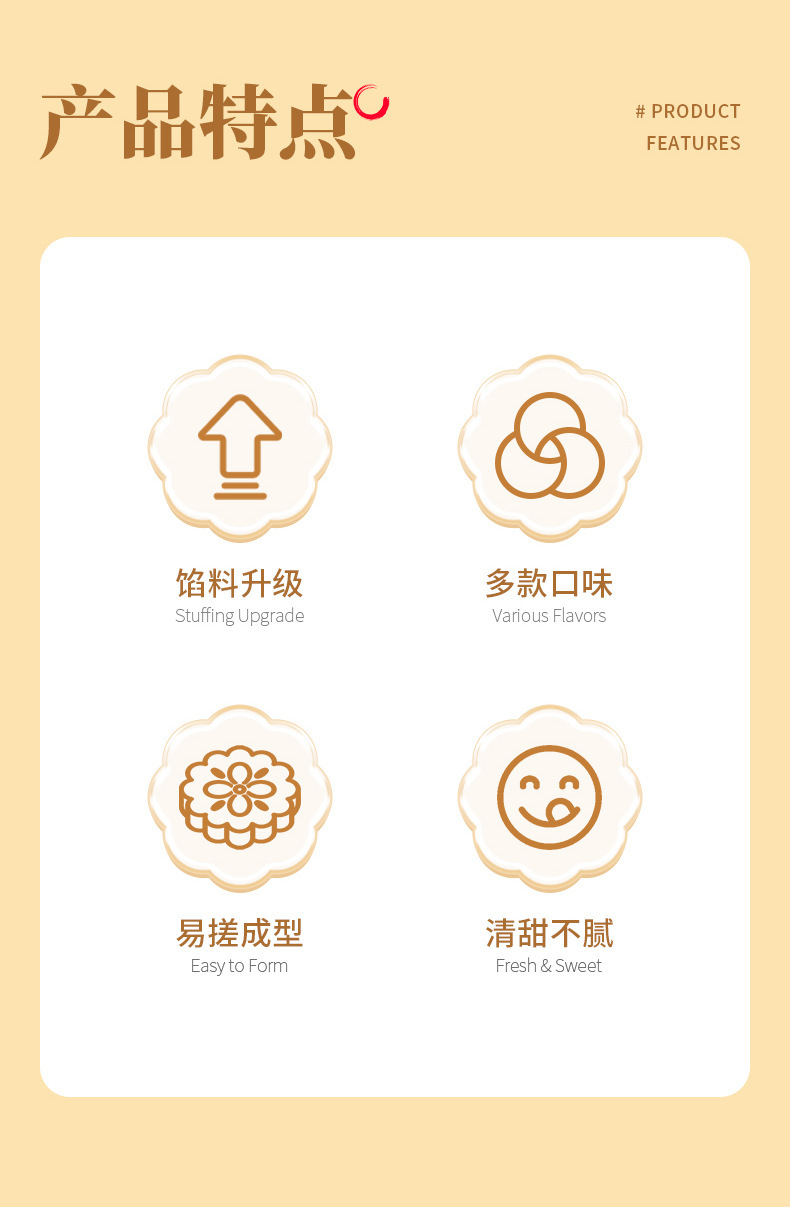 产品特点

# PRODUCT
FEATURES

馅料升级
Stuffing Upgrade

多款口味
Various Flavors

易搓成型
Easy to Form

清甜不腻
Fresh & Sweet