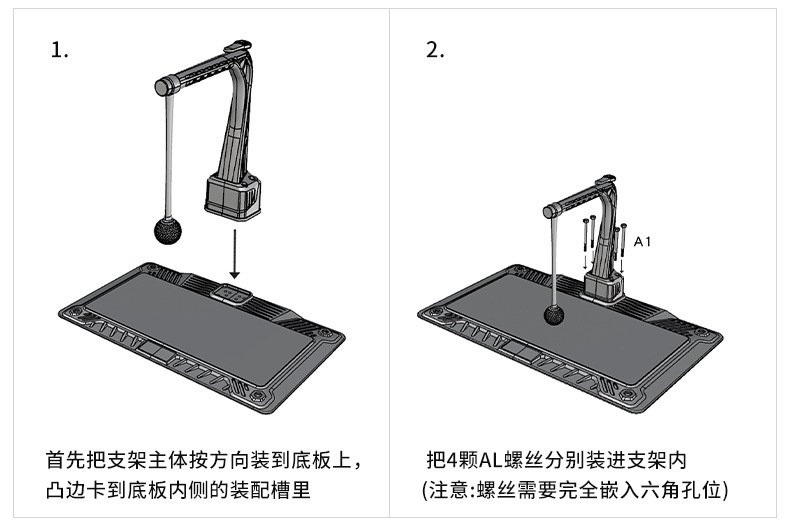 1.

首先把支架主体按方向装到底板上，凸边卡到底板内侧的装配槽里

2.

A1

把4颗AL螺丝分别装进支架内
(注意:螺丝需要完全嵌入六角孔位)