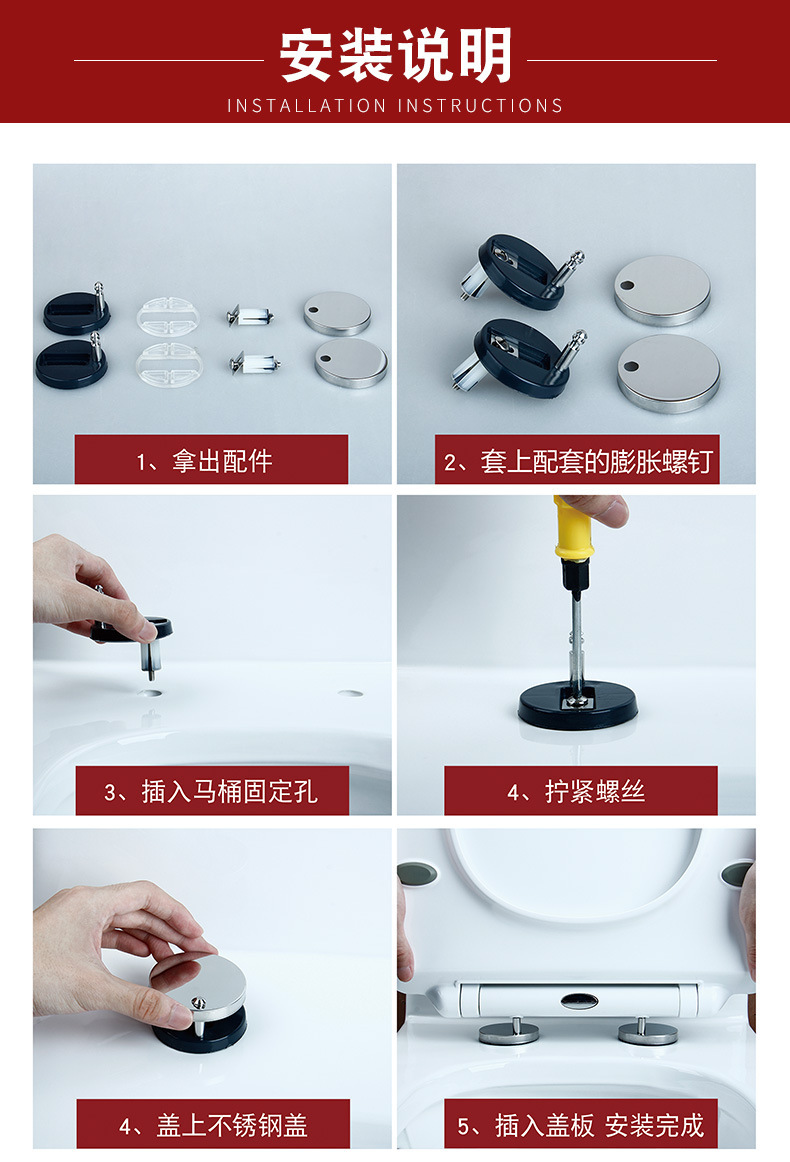 安装说明
INSTALLATION INSTRUCTIONS

1、拿出配件

2、套上配套的膨胀螺钉

3、插入马桶固定孔

4、拧紧螺丝

4、盖上不锈钢盖

5、插入盖板 安装完成