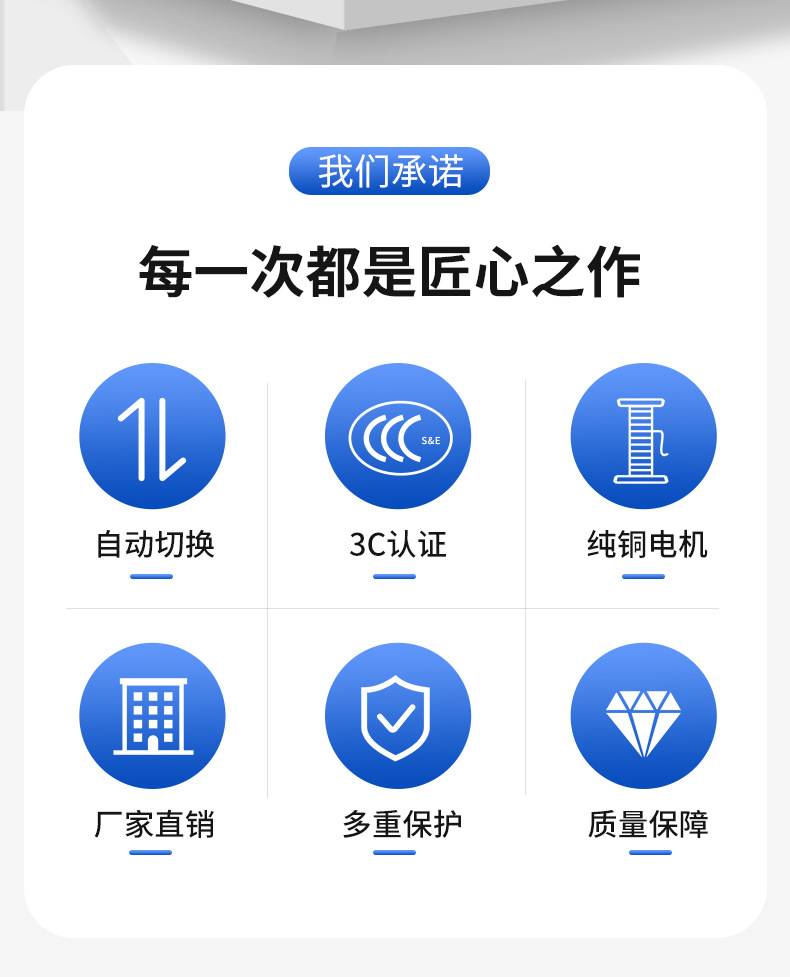 我们承诺

每一次都是匠心之作

自动切换

3C认证

纯铜电机

厂家直销

多重保护

质量保障