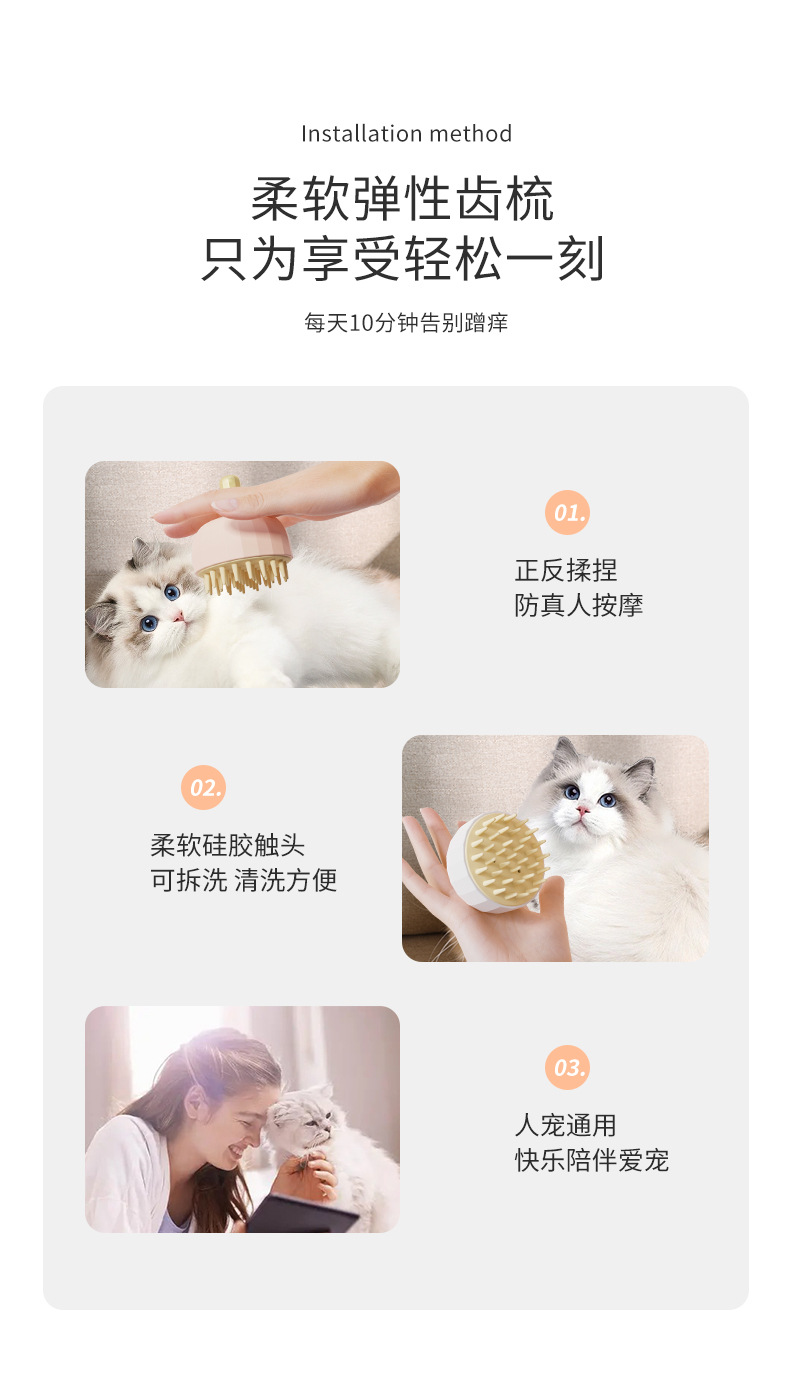 Installation method

柔软弹性齿梳
只为享受轻松一刻

每天10分钟告别蹭痒

01.

正反揉捏
防真人按摩

02.

柔软硅胶触头
可拆洗 清洗方便

03.

人宠通用
快乐陪伴爱宠