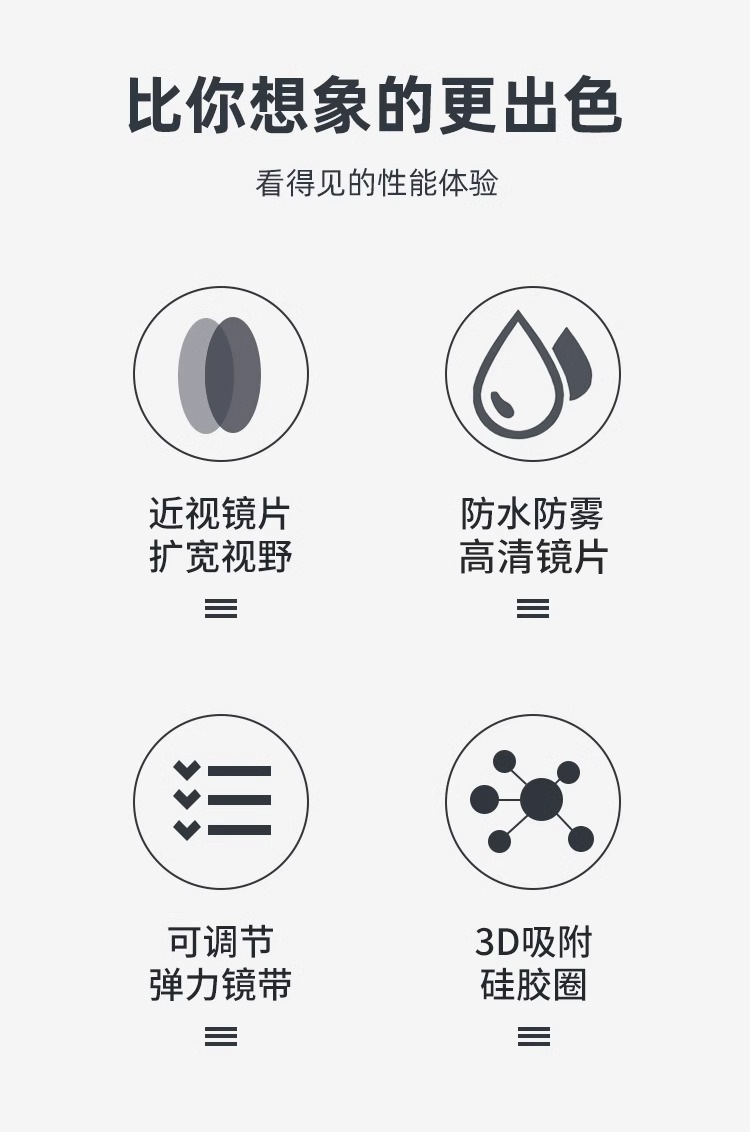 比你想象的更出色

看得见的性能体验

近视镜片
扩宽视野

防水防雾
高清镜片

可调节
弹力镜带

3D吸附
硅胶圈