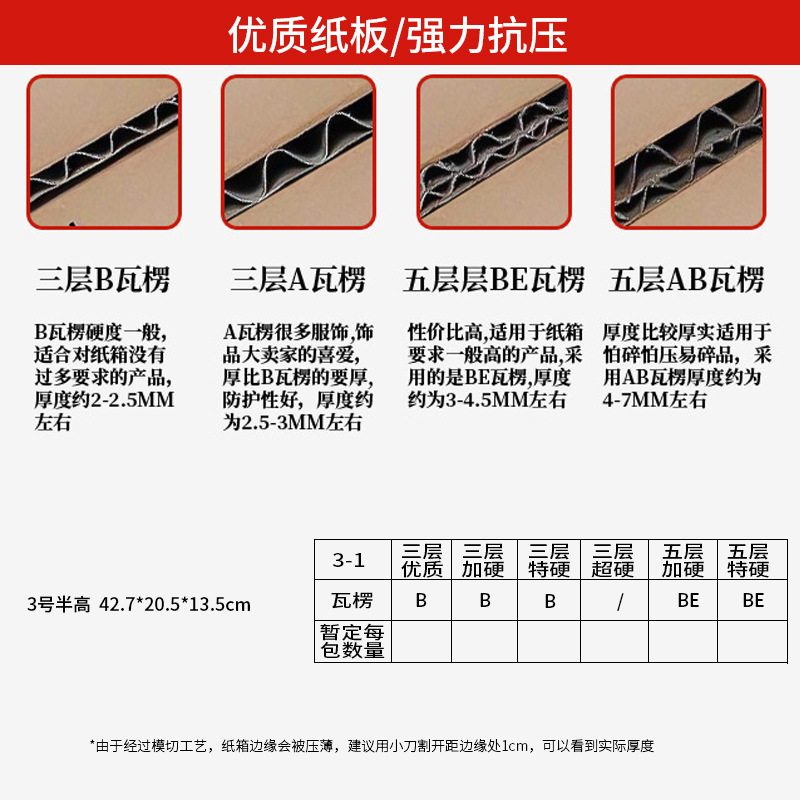 优质纸板/强力抗压

三层B瓦楞

B瓦楞硬度一般，适合对纸箱没有过多要求的产品，厚度约2-2.5MM左右

三层A瓦楞

A瓦楞很多服饰,饰品大卖家的喜爱，厚比B瓦楞的要厚，防护性好，厚度约为2.5-3MM左右

五层层BE瓦楞

性价比高,适用于纸箱要求一般高的产品,采用的是BE瓦楞,厚度约为3-4.5MM左右

五层AB瓦楞

厚度比较厚实适用于怕碎怕压易碎品，采用AB瓦楞厚度约为4-7MM左右

3号半高 42.7*20.5*13.5cm

| 3-1 | 三层优质 | 三层加硬 | 三层特硬 | 三层超硬 | 五层加硬 | 五层特硬 |
|---|---|---|---|---|---|---|
| 瓦楞 | B | B | B | / | BE | BE |
| 暂定每包数量 | | | | | | |

*由于经过模切工艺，纸箱边缘会被压薄，建议用小刀割开距边缘处1cm，可以看到实际厚度