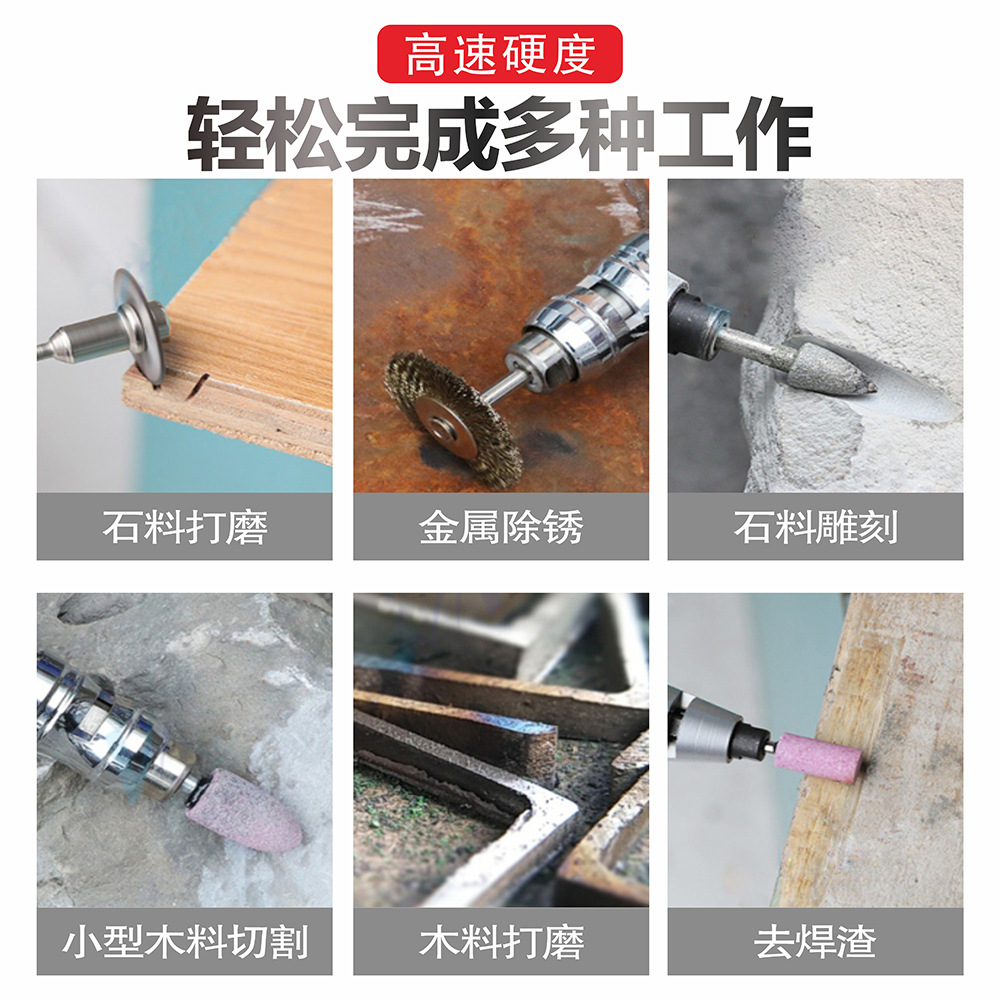 高速硬度
轻松完成多种工作

石料打磨
金属除锈
石料雕刻

小型木料切割
木料打磨
去焊渣