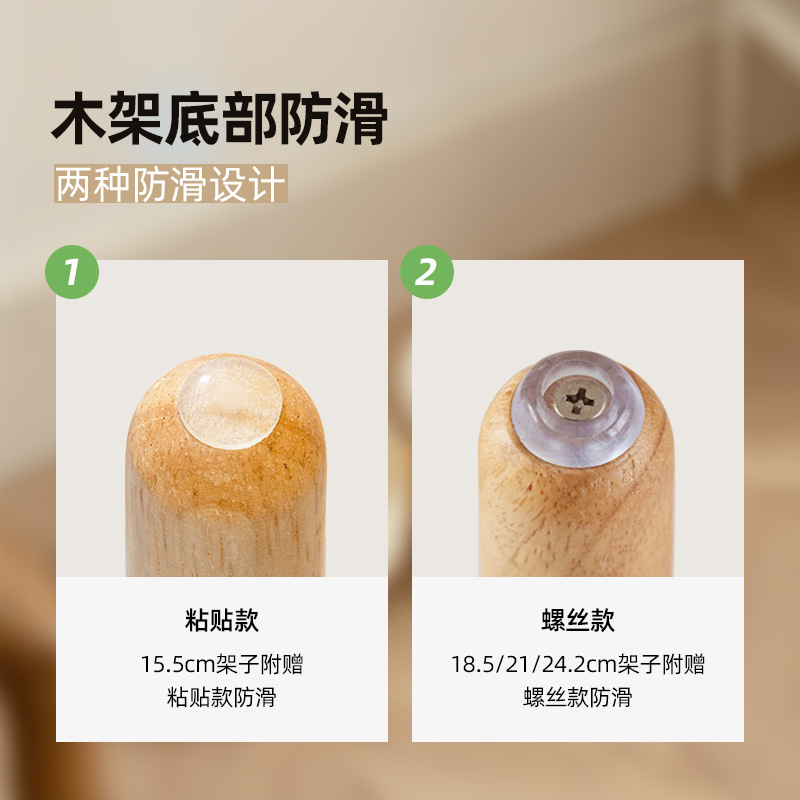 木架底部防滑

两种防滑设计

1

粘贴款

15.5cm架子附赠
粘贴款防滑

2

螺丝款

18.5/21/24.2cm架子附赠
螺丝款防滑