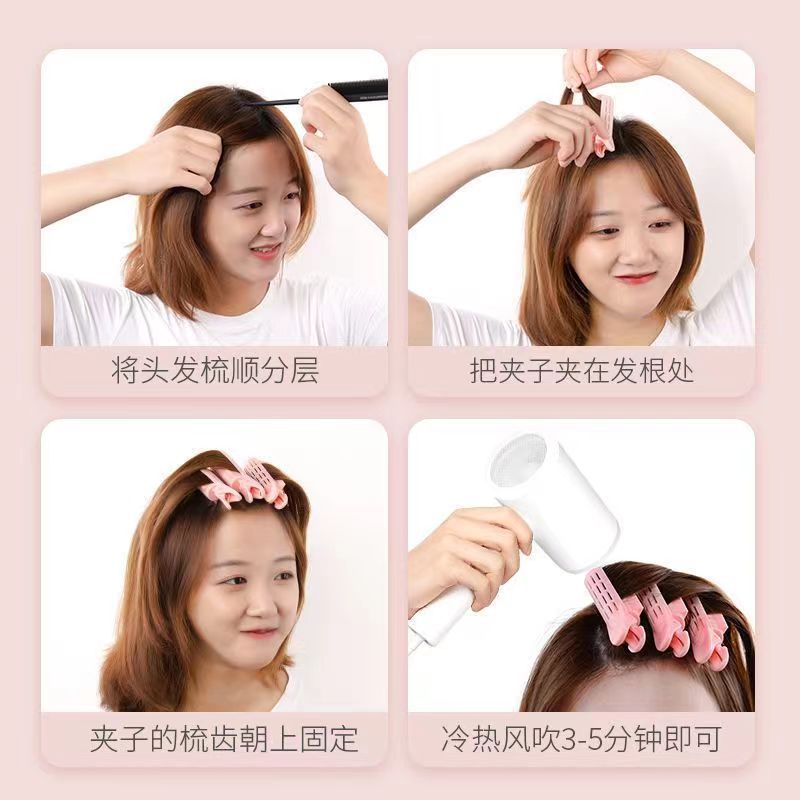 将头发梳顺分层

把夹子夹在发根处

夹子的梳齿朝上固定

冷热风吹3-5分钟即可