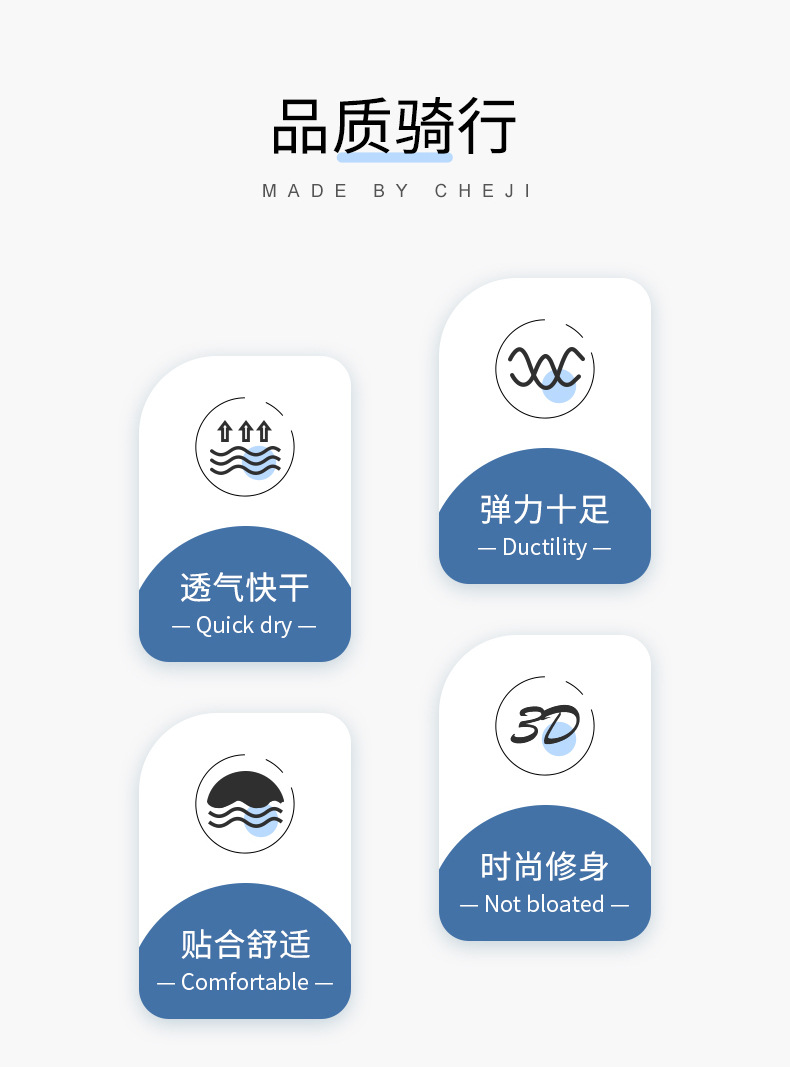 品质骑行

MADE BY CHEJI

透气快干
— Quick dry —

贴合舒适
— Comfortable —

弹力十足
— Ductility —

3D

时尚修身
— Not bloated —