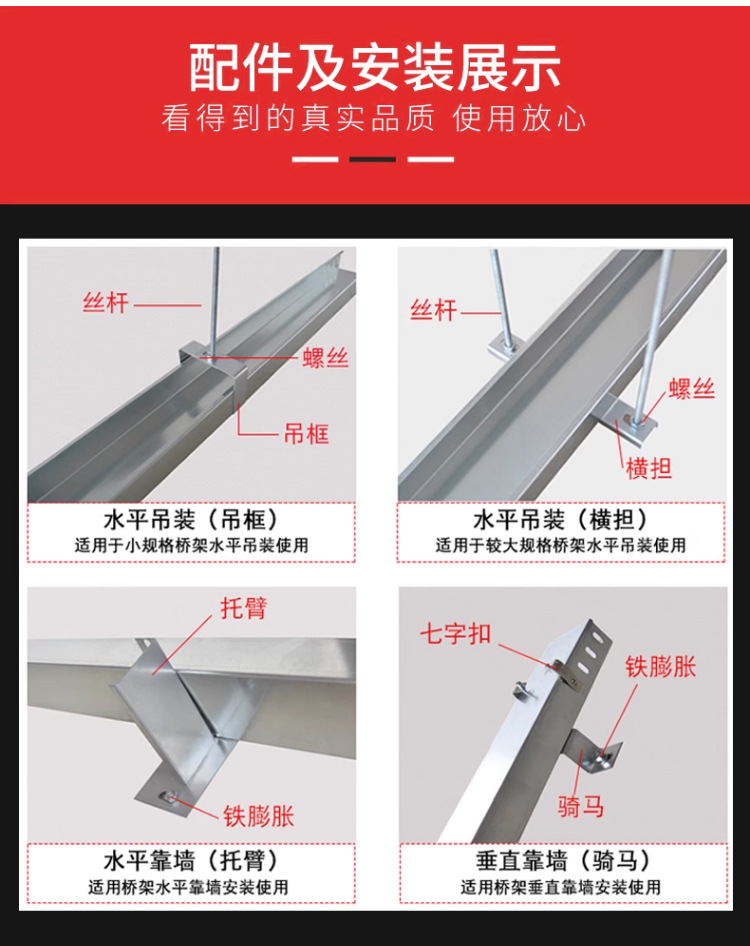 配件及安装展示

看得到的真实品质 使用放心

丝杆

螺丝

吊框

水平吊装（吊框）

适用于小规格桥架水平吊装使用

丝杆

螺丝

横担

水平吊装（横担）

适用于较大规格桥架水平吊装使用

托臂

铁膨胀

水平靠墙（托臂）

适用桥架水平靠墙安装使用

七字扣

铁膨胀

骑马

垂直靠墙（骑马）

适用桥架垂直靠墙安装使用