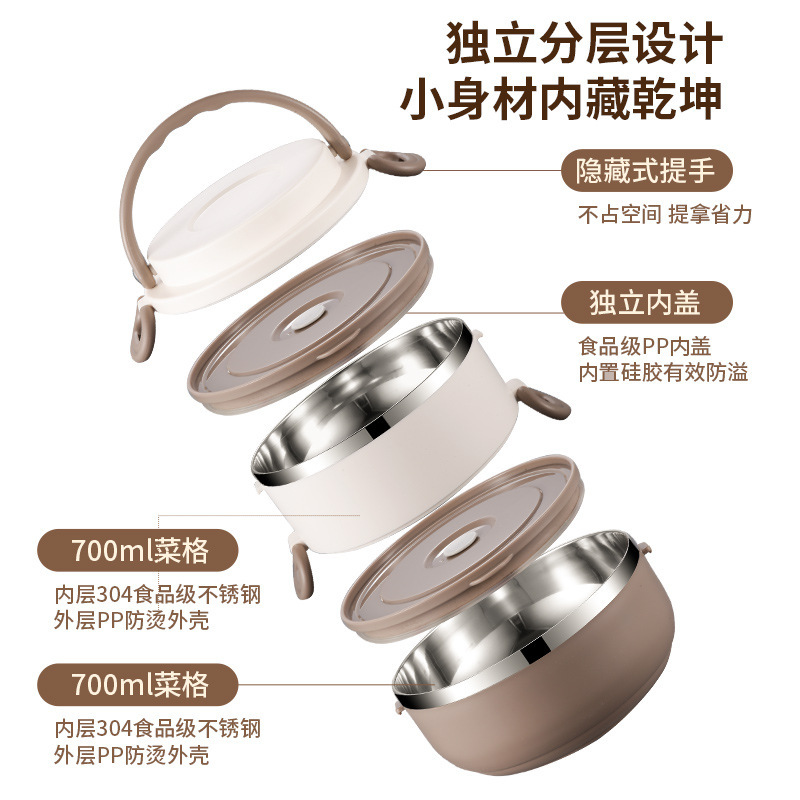 独立分层设计
小身材内藏乾坤

隐藏式提手
不占空间 提拿省力

独立内盖
食品级PP内盖
内置硅胶有效防溢

700ml菜格
内层304食品级不锈钢
外层PP防烫外壳

700ml菜格
内层304食品级不锈钢
外层PP防烫外壳