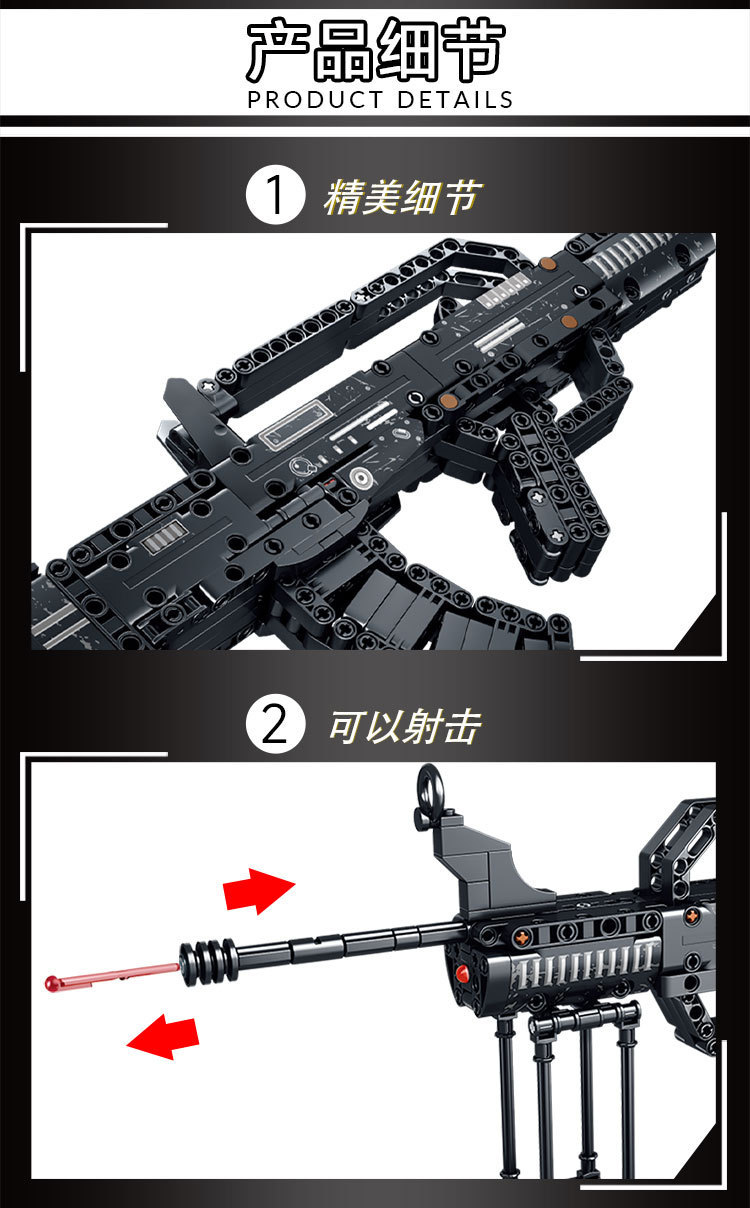 产品细节
PRODUCT DETAILS

1 精美细节

2 可以射击