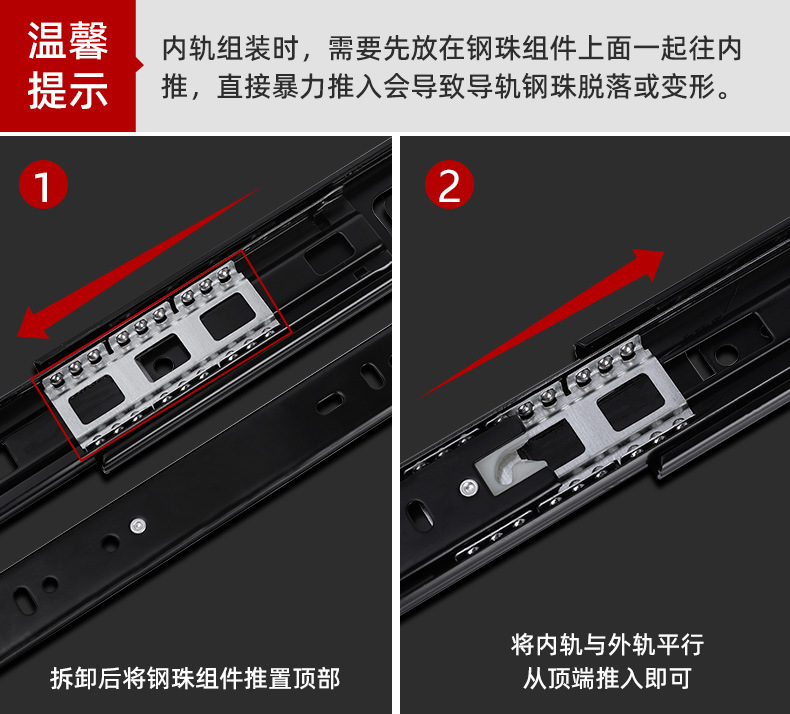 温馨提示

内轨组装时，需要先放在钢珠组件上面一起往内推，直接暴力推入会导致导轨钢珠脱落或变形。

1

拆卸后将钢珠组件推置顶部

2

将内轨与外轨平行
从顶端推入即可