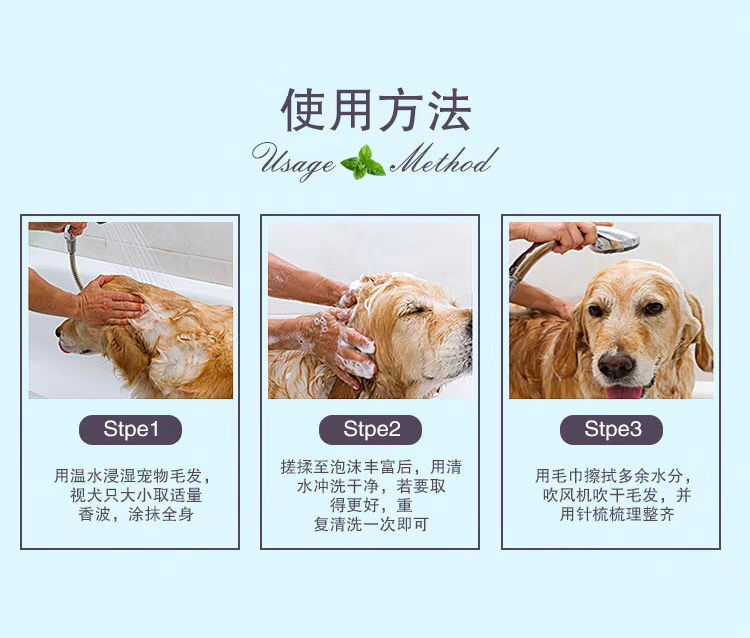 使用方法

Usage Method

Stpe1

用温水浸湿宠物毛发，视犬只大小取适量香波，涂抹全身

Stpe2

搓揉至泡沫丰富后，用清水冲洗干净，若要取得更好，重复清洗一次即可

Stpe3

用毛巾擦拭多余水分，吹风机吹干毛发，并用针梳梳理整齐