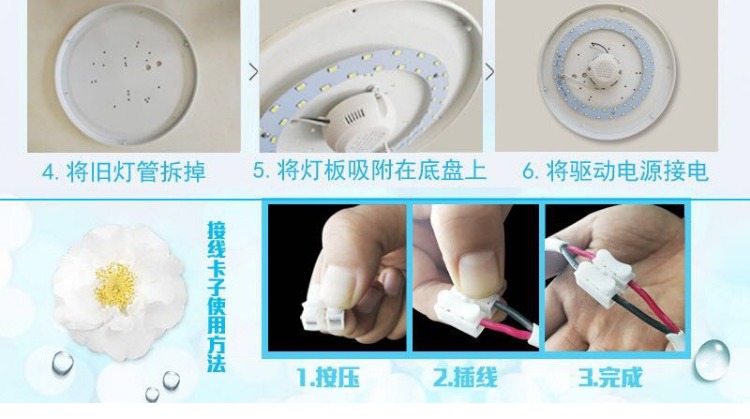 4. 将旧灯管拆掉

5. 将灯板吸附在底盘上

6. 将驱动电源接电

接线卡子使用方法

1.按压

2.插线

3.完成