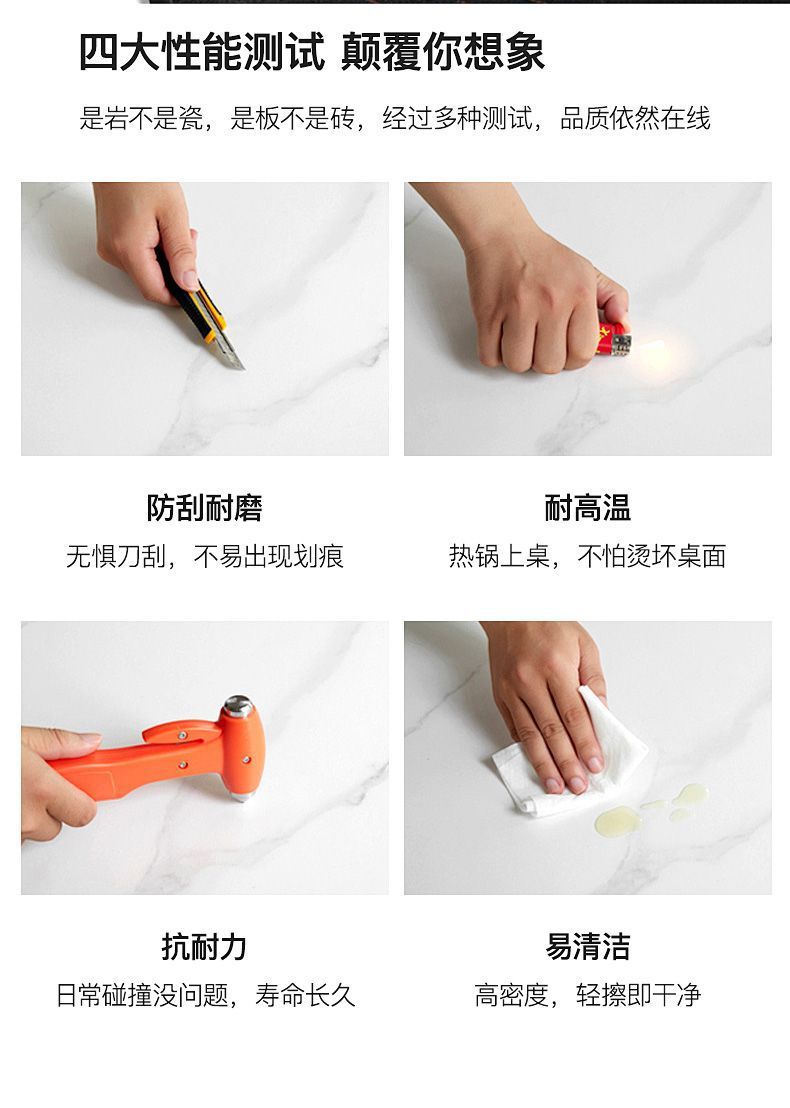 四大性能测试 颠覆你想象

是岩不是瓷，是板不是砖，经过多种测试，品质依然在线

防刮耐磨

无惧刀刮，不易出现划痕

耐高温

热锅上桌，不怕烫坏桌面

抗耐力

日常碰撞没问题，寿命长久

易清洁

高密度，轻擦即干净