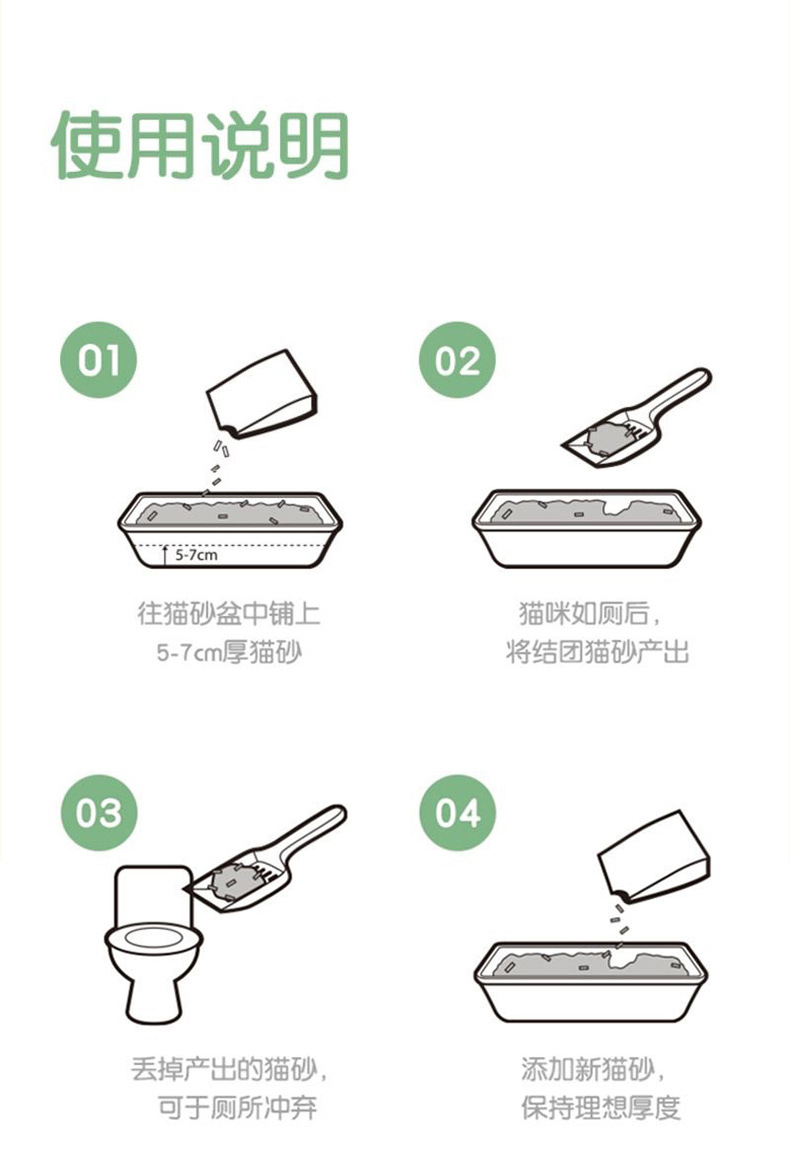 使用说明

01

5-7cm

往猫砂盆中铺上
5-7cm厚猫砂

02

猫咪如厕后，
将结团猫砂产出

03

丢掉产出的猫砂，
可于厕所冲弃

04

添加新猫砂，
保持理想厚度