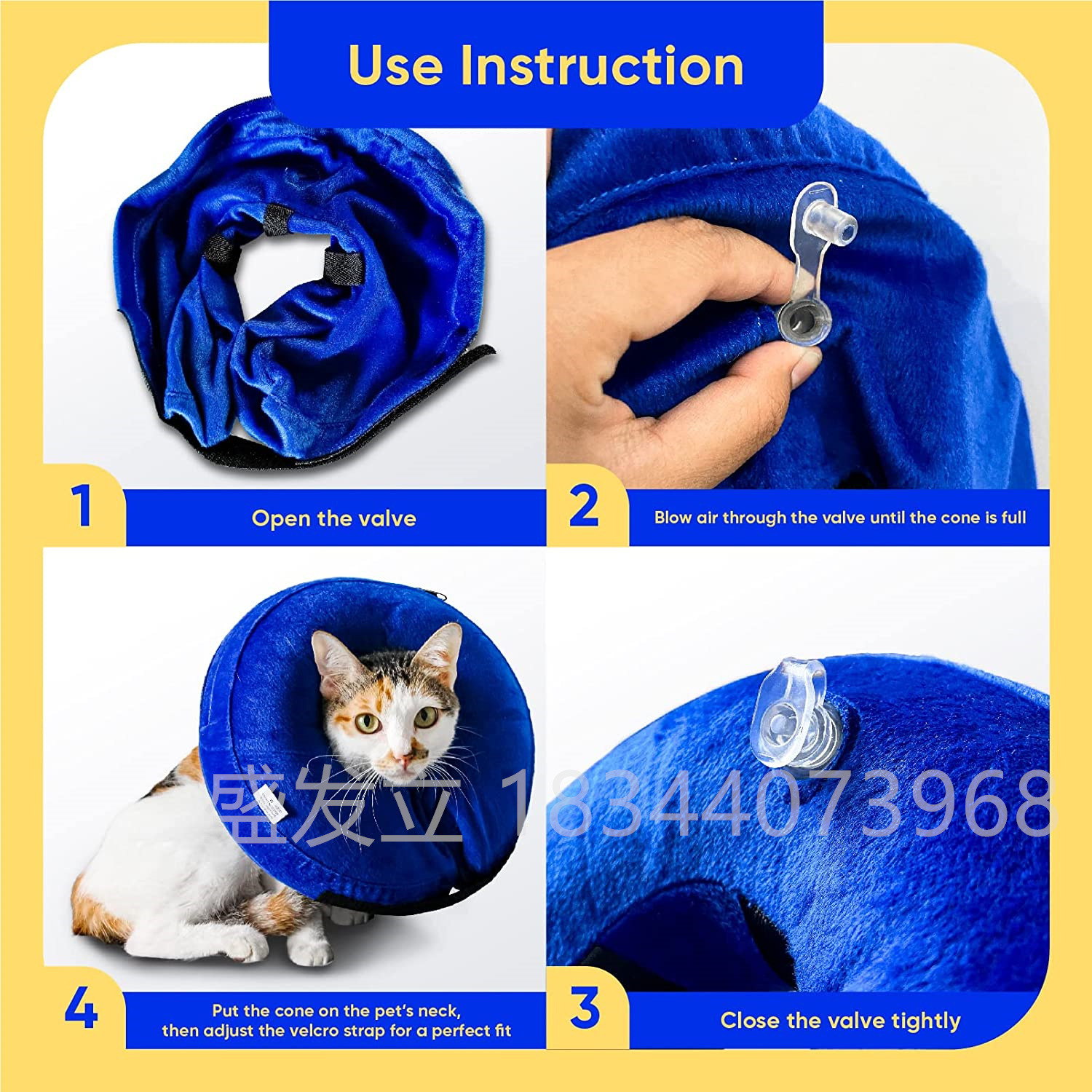 Use Instruction

1
Open the valve

2
Blow air through the valve until the cone is full

盛发立 18344073968

4
Put the cone on the pet's neck, then adjust the velcro strap for a perfect fit

3
Close the valve tightly