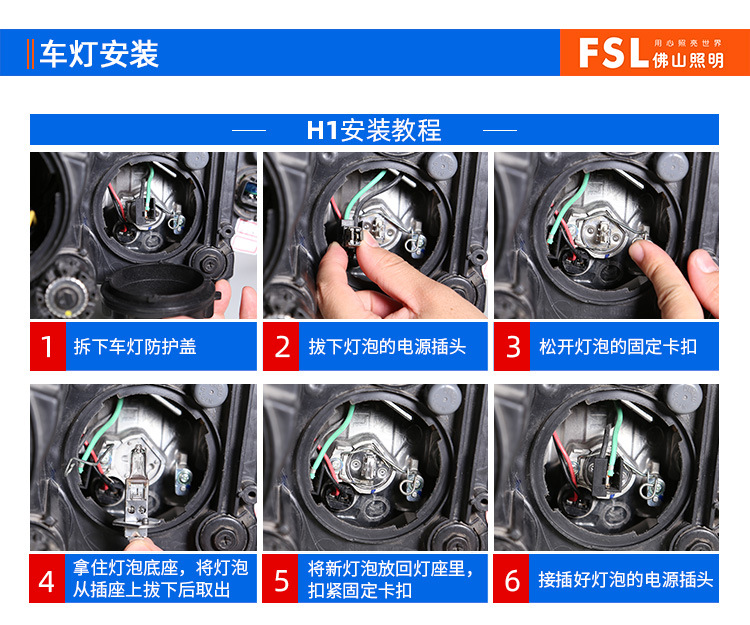 车灯安装

FSL 用心照亮世界 佛山照明

H1安装教程

1 拆下车灯防护盖

2 拔下灯泡的电源插头

3 松开灯泡的固定卡扣

4 拿住灯泡底座，将灯泡从插座上拔下后取出

5 将新灯泡放回灯座里，扣紧固定卡扣

6 接插好灯泡的电源插头