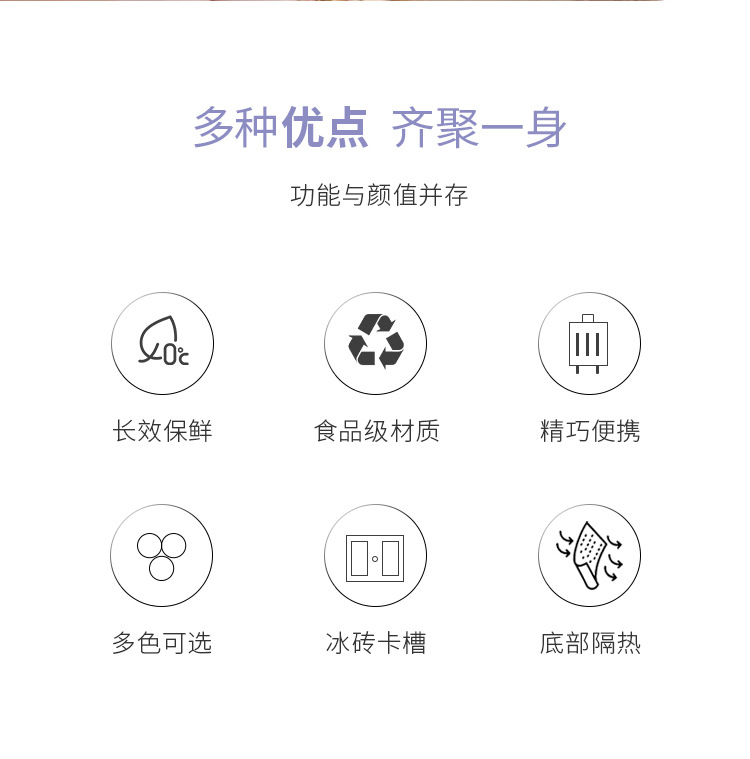 多种优点 齐聚一身

功能与颜值并存

0℃

长效保鲜

食品级材质

精巧便携

多色可选

冰砖卡槽

底部隔热