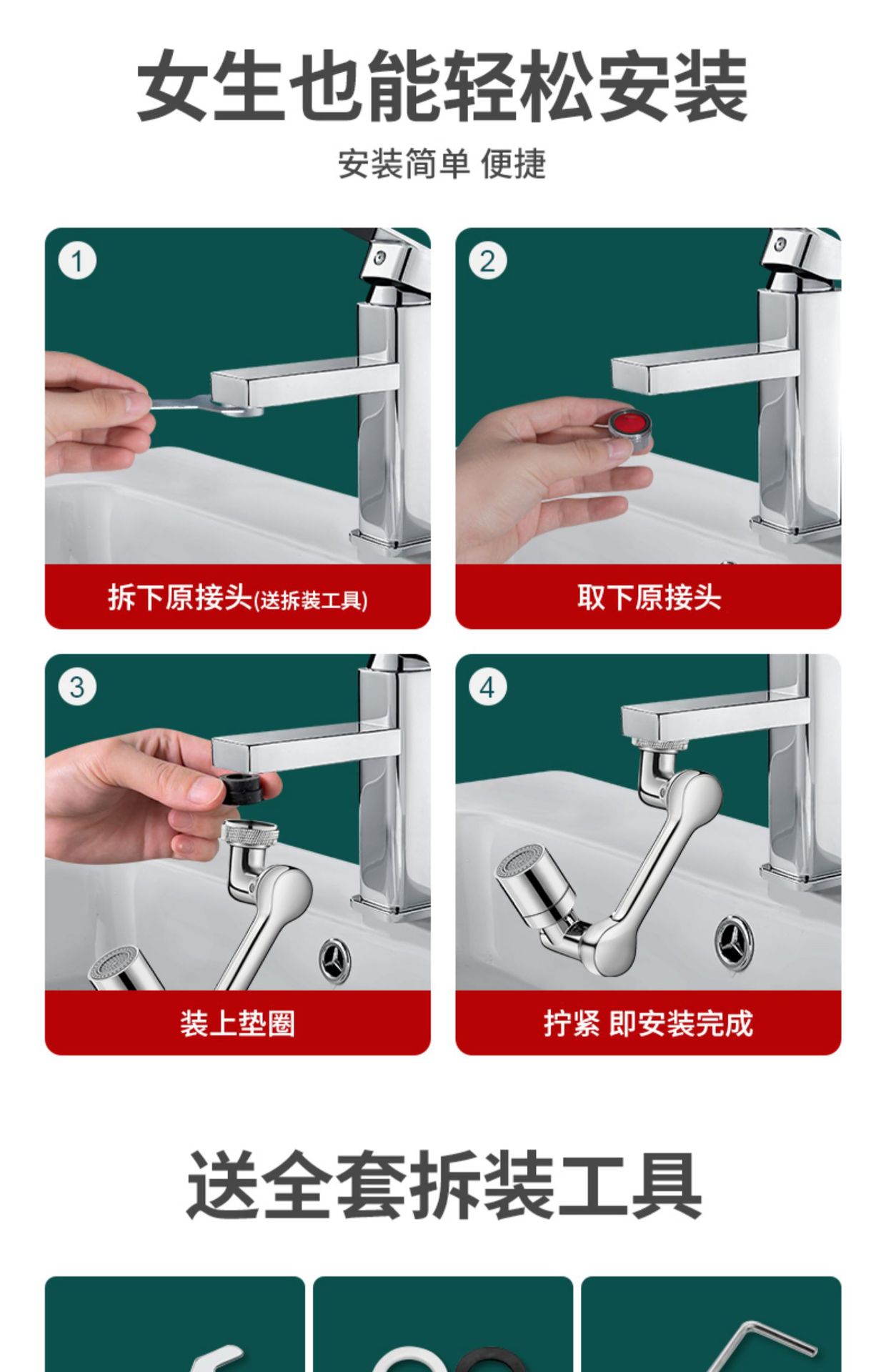 女生也能轻松安装

安装简单 便捷

1
拆下原接头(送拆装工具)

2
取下原接头

3
装上垫圈

4
拧紧 即安装完成

送全套拆装工具