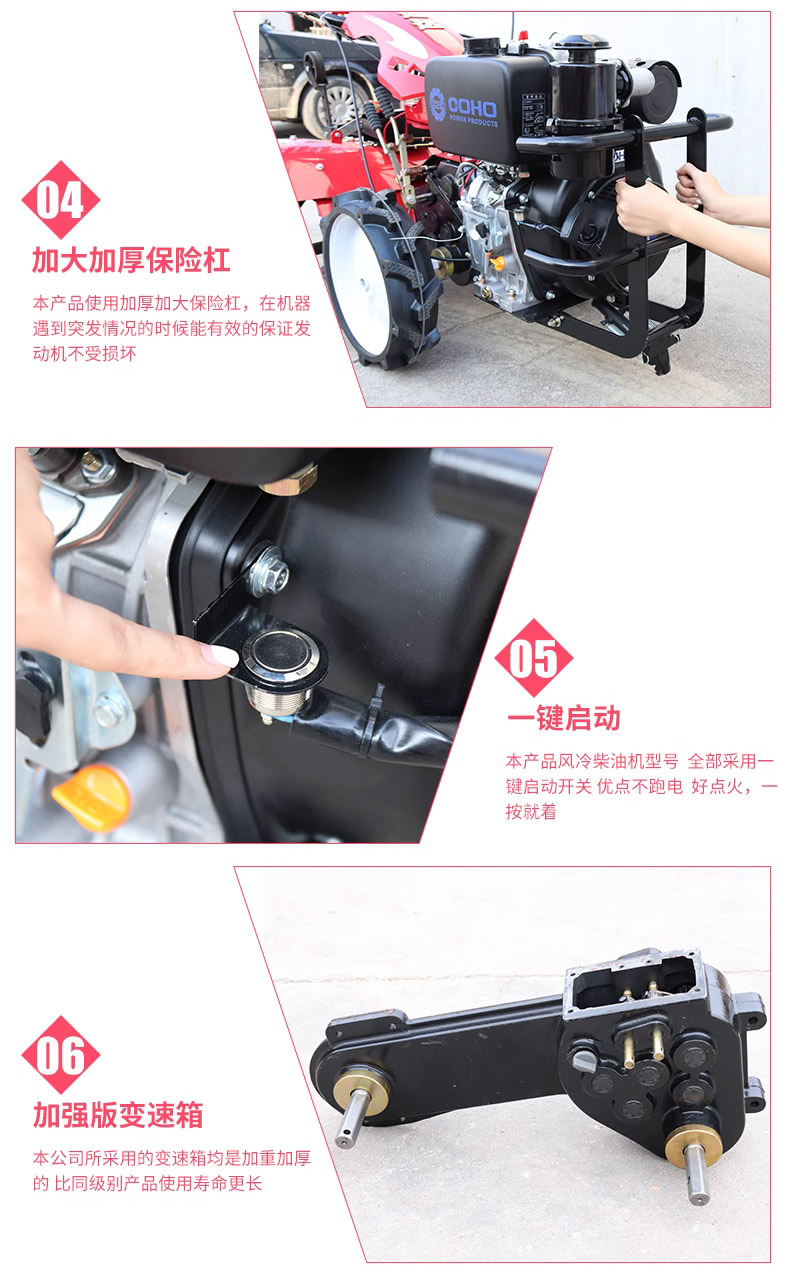 COHO
POWER PRODUCTS

04
加大加厚保险杠
本产品使用加厚加大保险杠，在机器遇到突发情况的时候能有效的保证发动机不受损坏

05
一键启动
本产品风冷柴油机型号 全部采用一键启动开关 优点不跑电 好点火，一按就着

06
加强版变速箱
本公司所采用的变速箱均是加重加厚的 比同级别产品使用寿命更长