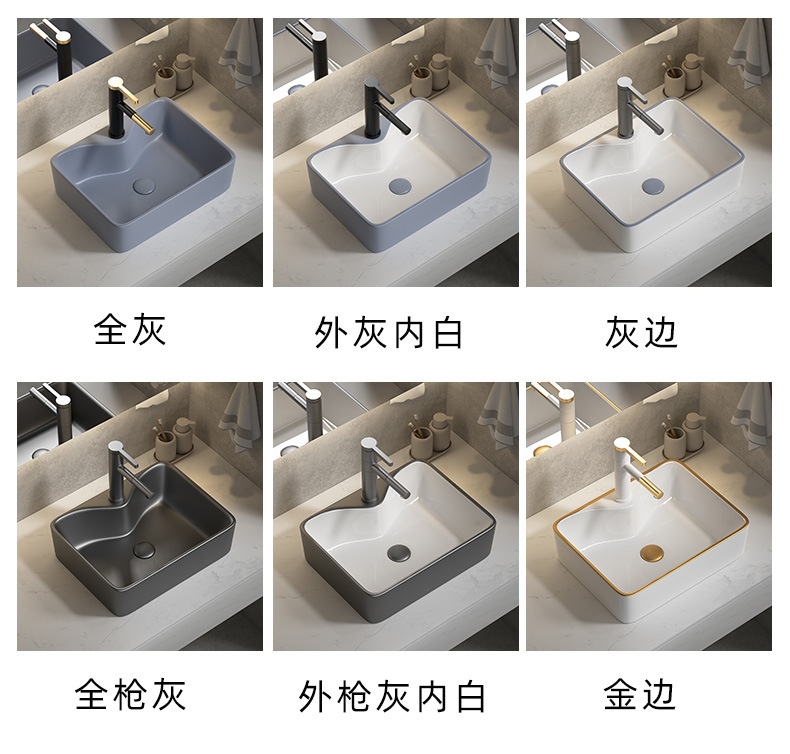 全灰

外灰内白

灰边

全枪灰

外枪灰内白

金边