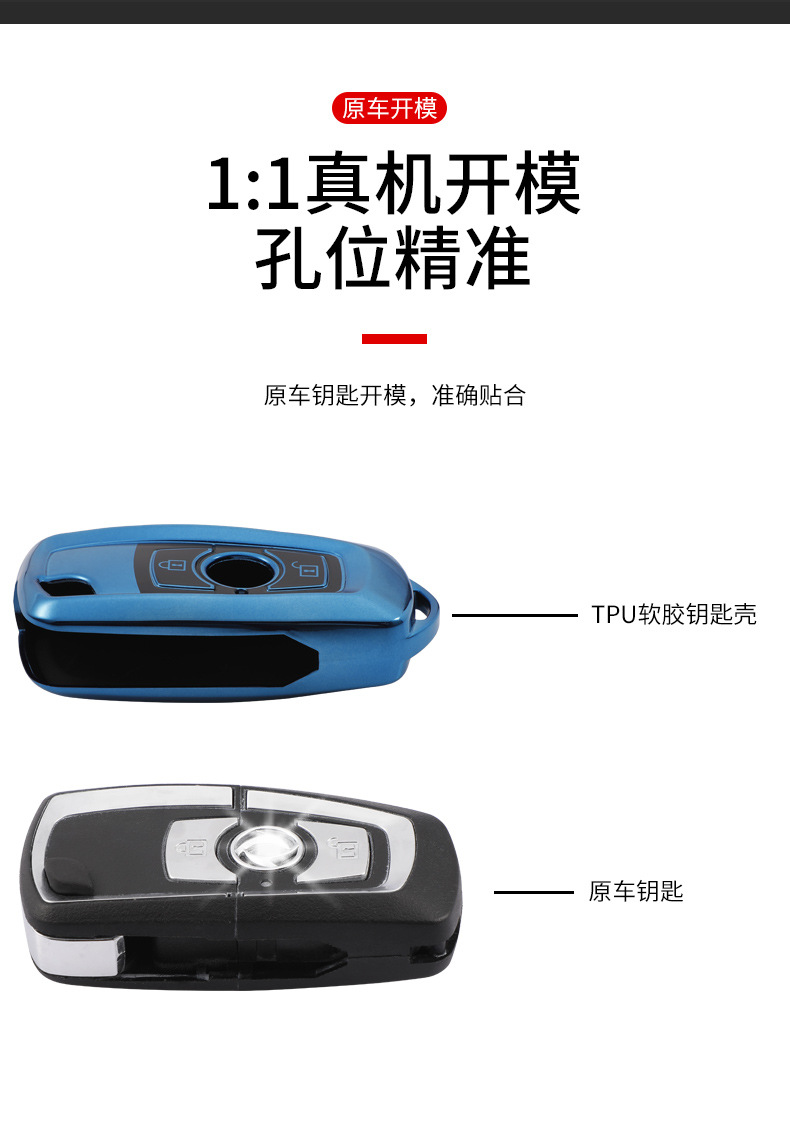 原车开模

1:1真机开模
孔位精准

原车钥匙开模，准确贴合

TPU软胶钥匙壳

原车钥匙