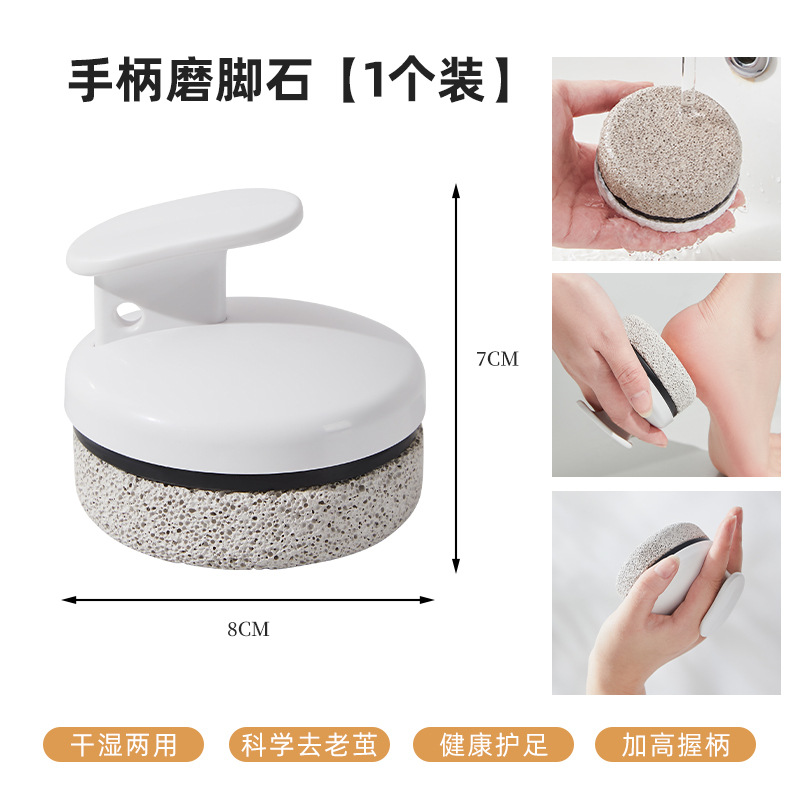 手柄磨脚石【1个装】

7CM

8CM

干湿两用

科学去老茧

健康护足

加高握柄