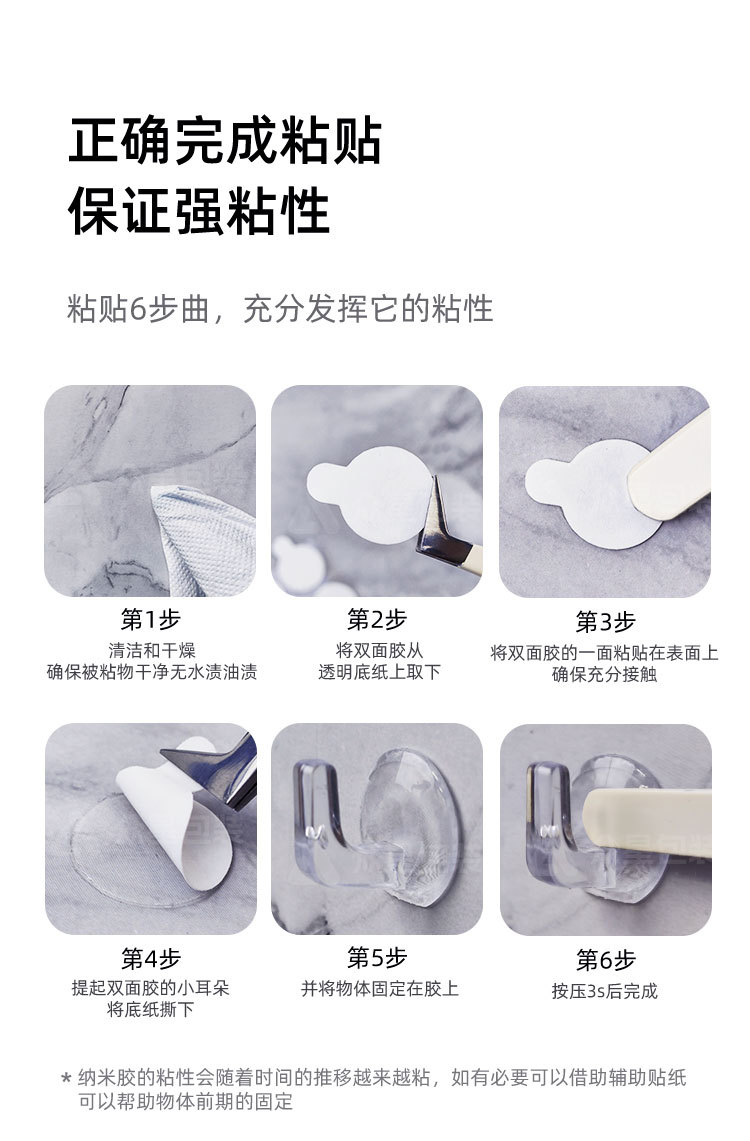 正确完成粘贴
保证强粘性

粘贴6步曲，充分发挥它的粘性

第1步
清洁和干燥
确保被粘物干净无水渍油渍

第2步
将双面胶从
透明底纸上取下

第3步
将双面胶的一面粘贴在表面上
确保充分接触

第4步
提起双面胶的小耳朵
将底纸撕下

第5步
并将物体固定在胶上

第6步
按压3s后完成

* 纳米胶的粘性会随着时间的推移越来越粘，如有必要可以借助辅助贴纸可以帮助物体前期的固定