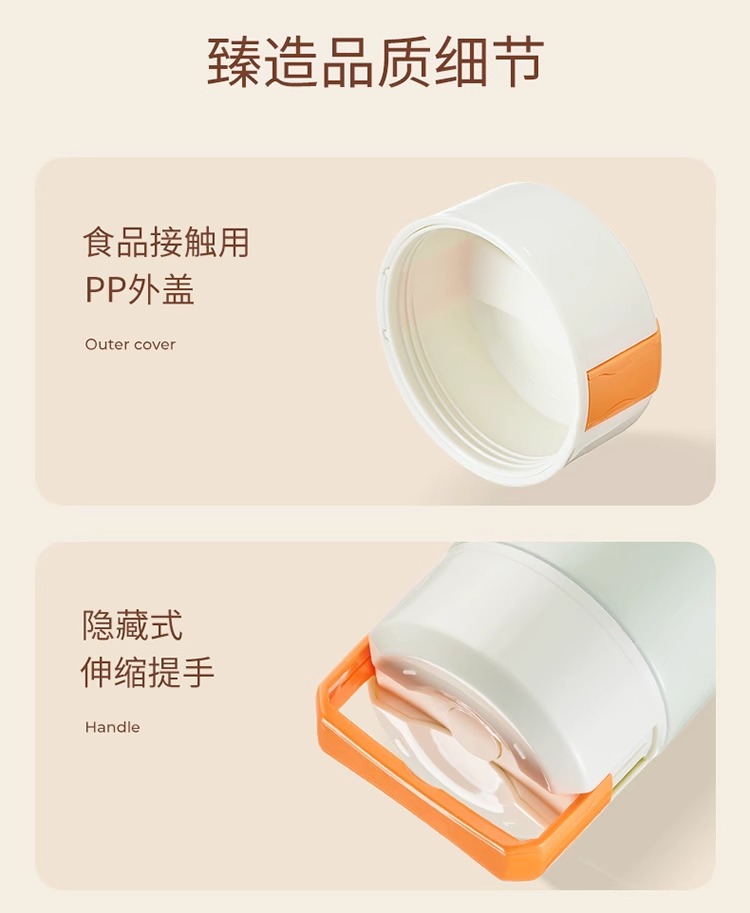 臻造品质细节

食品接触用
PP外盖

Outer cover

隐藏式
伸缩提手

Handle