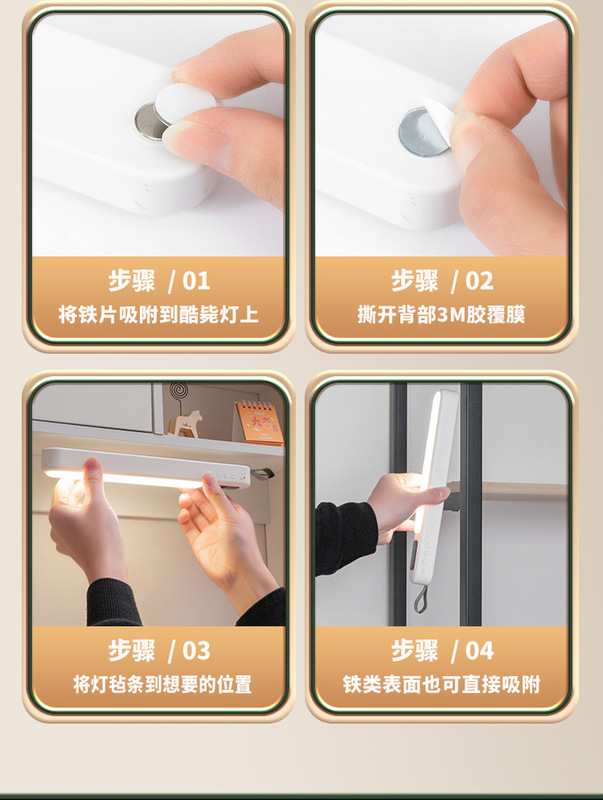 步骤 / 01
将铁片吸附到酷毙灯上

步骤 / 02
撕开背部3M胶覆膜

步骤 / 03
将灯毡条到想要的位置

步骤 / 04
铁类表面也可直接吸附