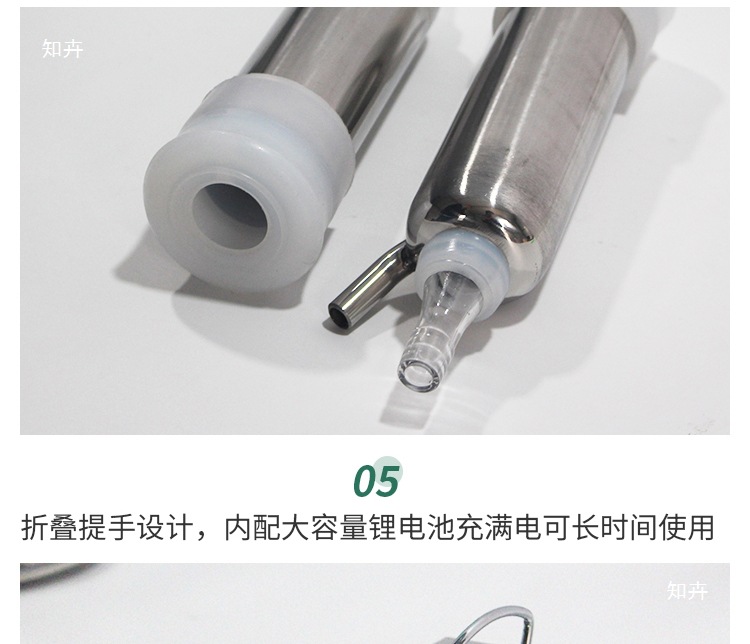 知卉

05

折叠提手设计，内配大容量锂电池充满电可长时间使用

知卉