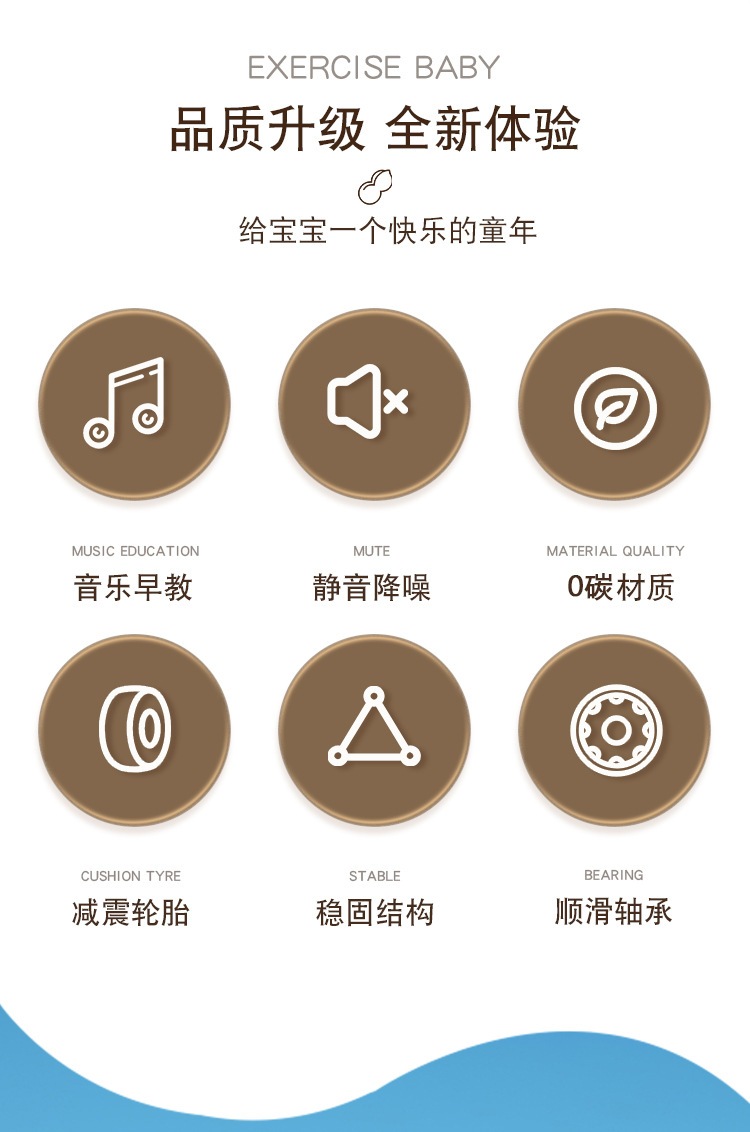 EXERCISE BABY

品质升级 全新体验

给宝宝一个快乐的童年

MUSIC EDUCATION
音乐早教

MUTE
静音降噪

MATERIAL QUALITY
0碳材质

CUSHION TYRE
减震轮胎

STABLE
稳固结构

BEARING
顺滑轴承