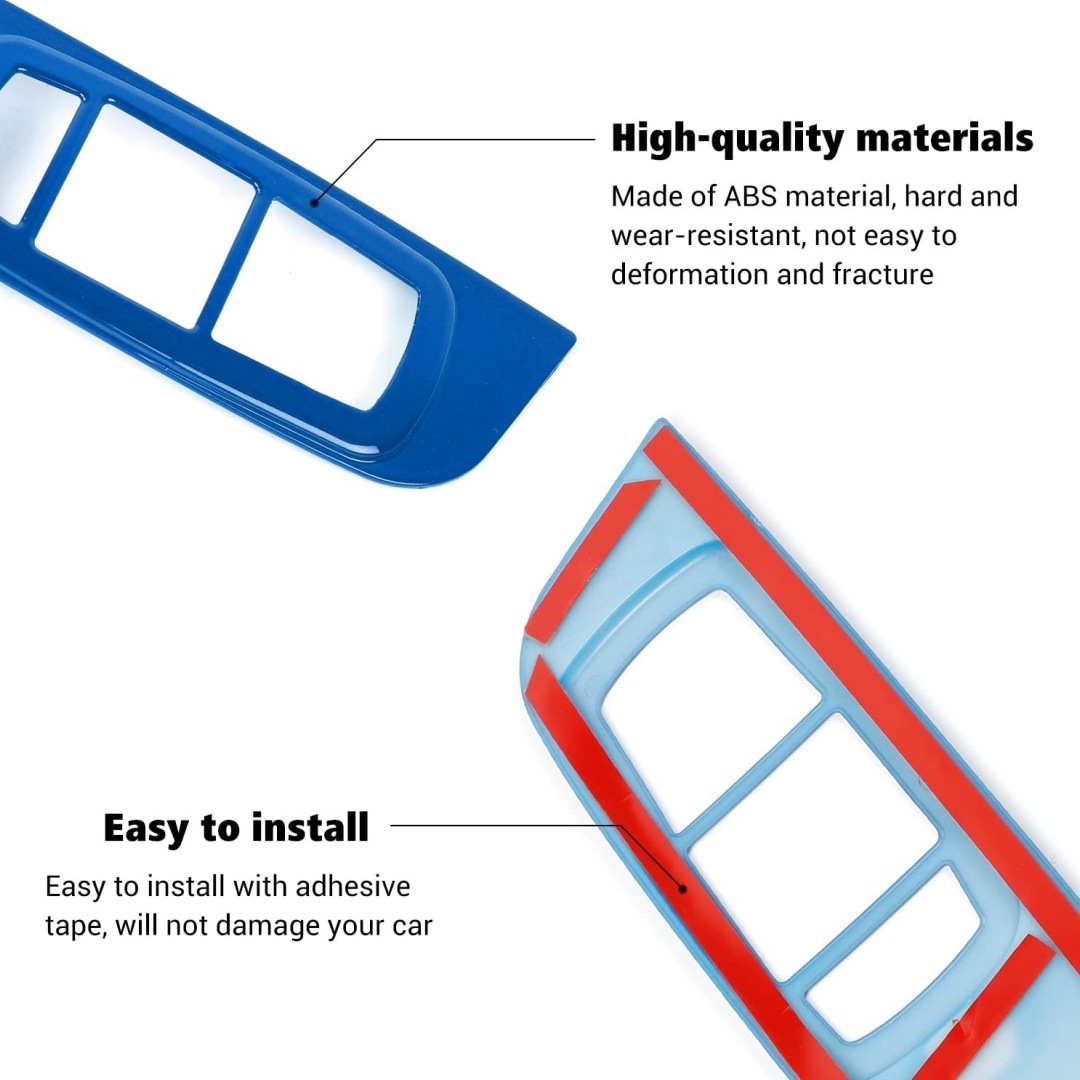 High-quality materials

Made of ABS material, hard and wear-resistant, not easy to deformation and fracture

Easy to install

Easy to install with adhesive tape, will not damage your car