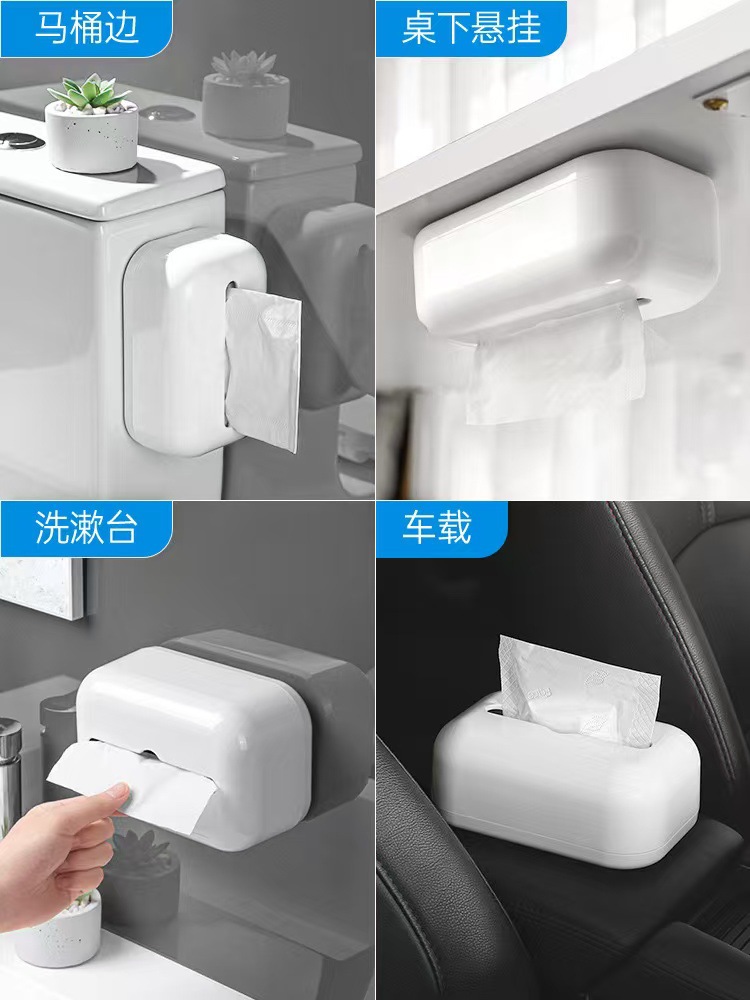 马桶边

桌下悬挂

洗漱台

车载