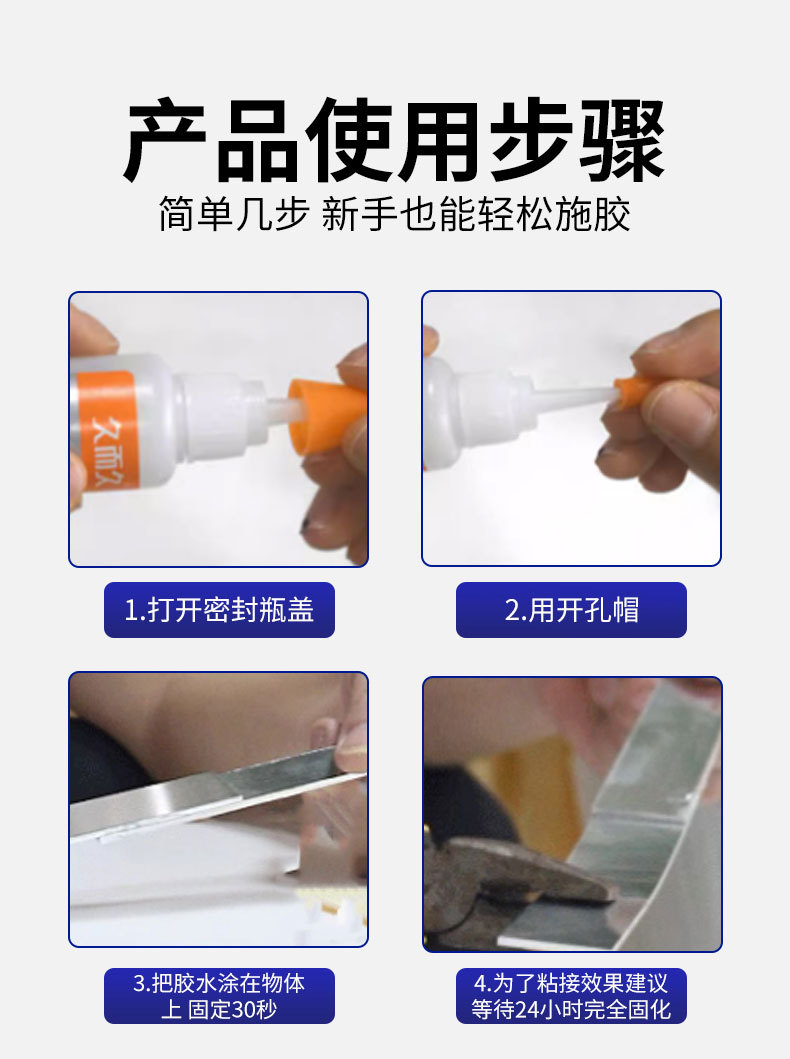 产品使用步骤

简单几步 新手也能轻松施胶

久而久

1.打开密封瓶盖

2.用开孔帽

3.把胶水涂在物体上 固定30秒

4.为了粘接效果建议等待24小时完全固化