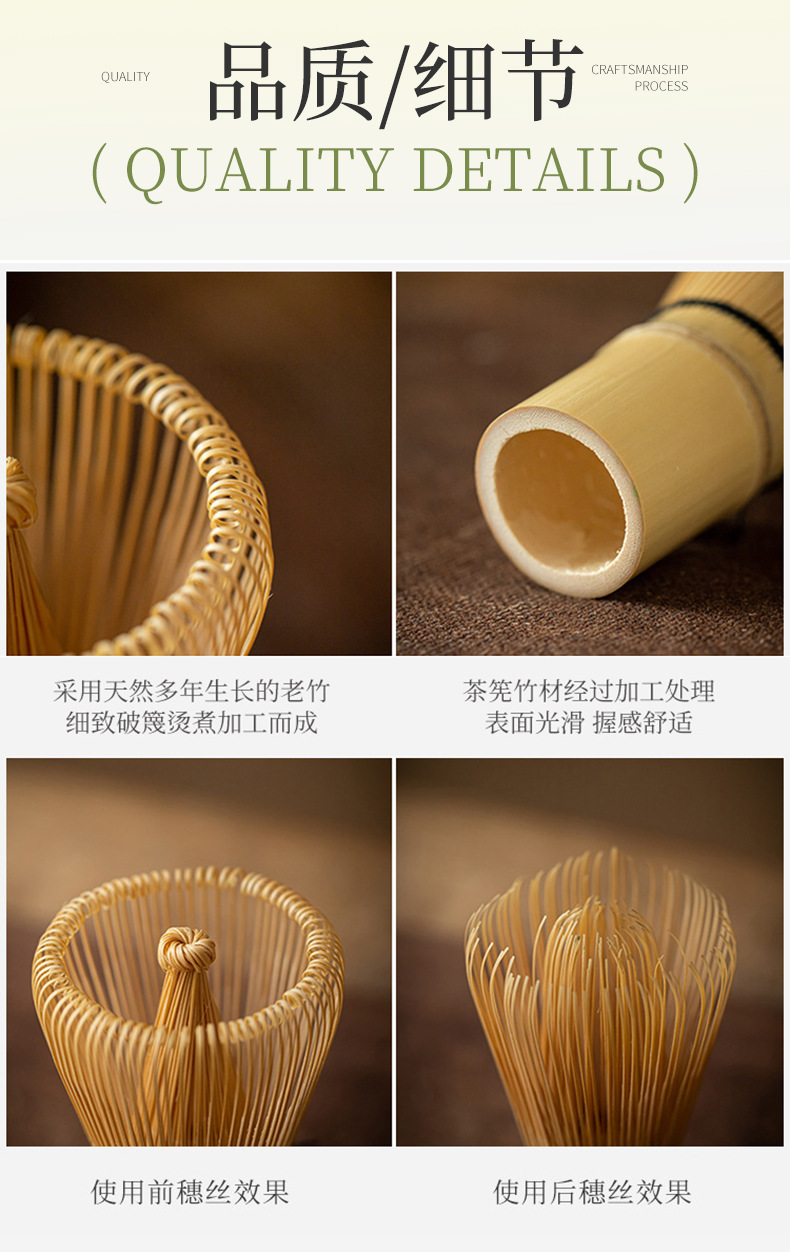 QUALITY

品质/细节

CRAFTSMANSHIP PROCESS

( QUALITY DETAILS )

采用天然多年生长的老竹
细致破篾烫煮加工而成

茶筅竹材经过加工处理
表面光滑 握感舒适

使用前穗丝效果

使用后穗丝效果