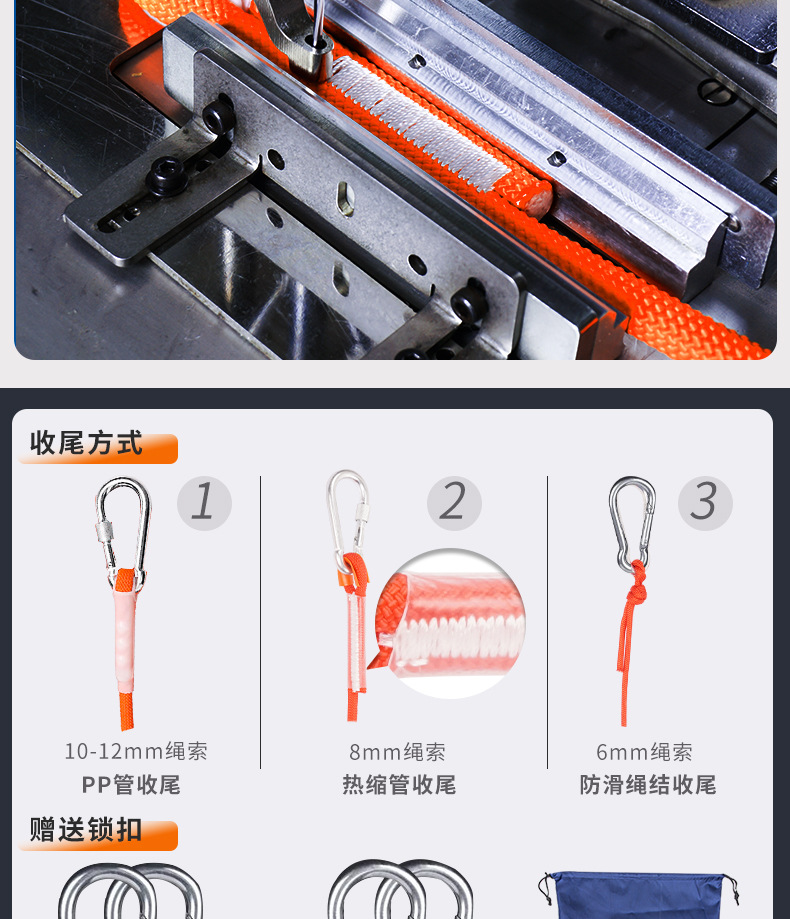 收尾方式

1

10-12mm绳索
PP管收尾

2

8mm绳索
热缩管收尾

3

6mm绳索
防滑绳结收尾

赠送锁扣