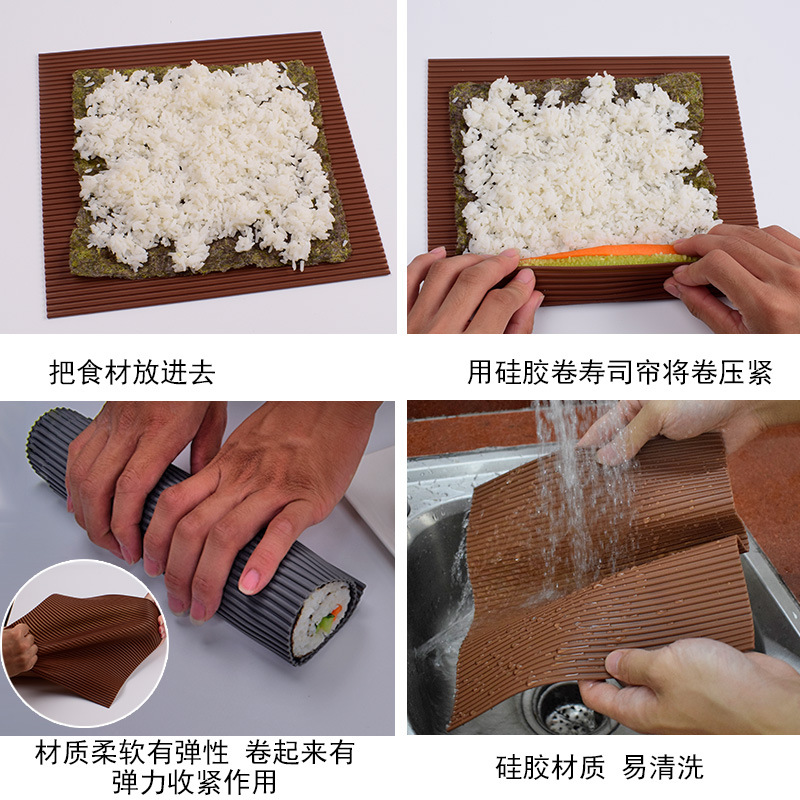 把食材放进去

用硅胶卷寿司帘将卷压紧

材质柔软有弹性 卷起来有弹力收紧作用

硅胶材质 易清洗