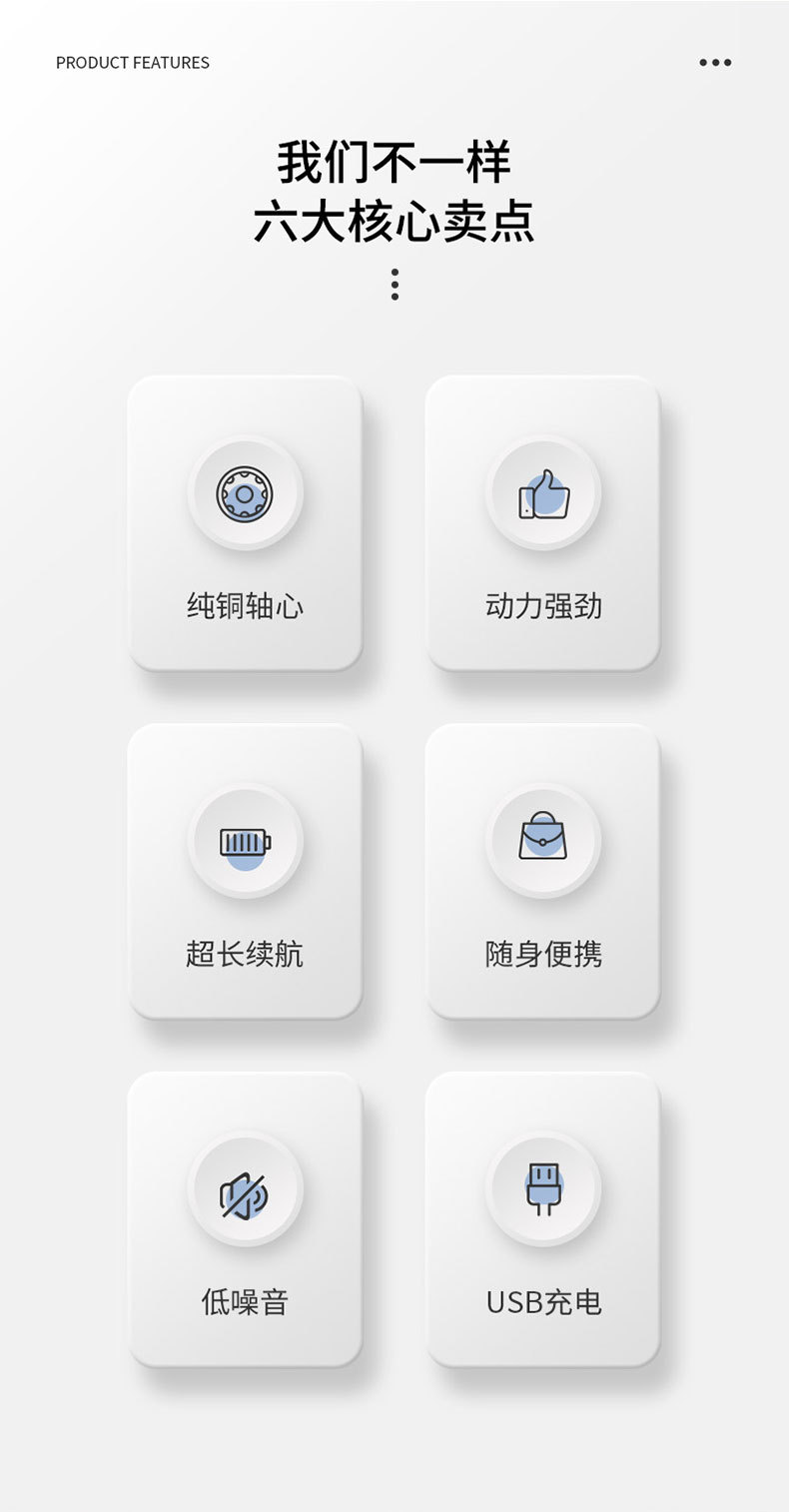 PRODUCT FEATURES

我们不一样
六大核心卖点

纯铜轴心

动力强劲

超长续航

随身便携

低噪音

USB充电