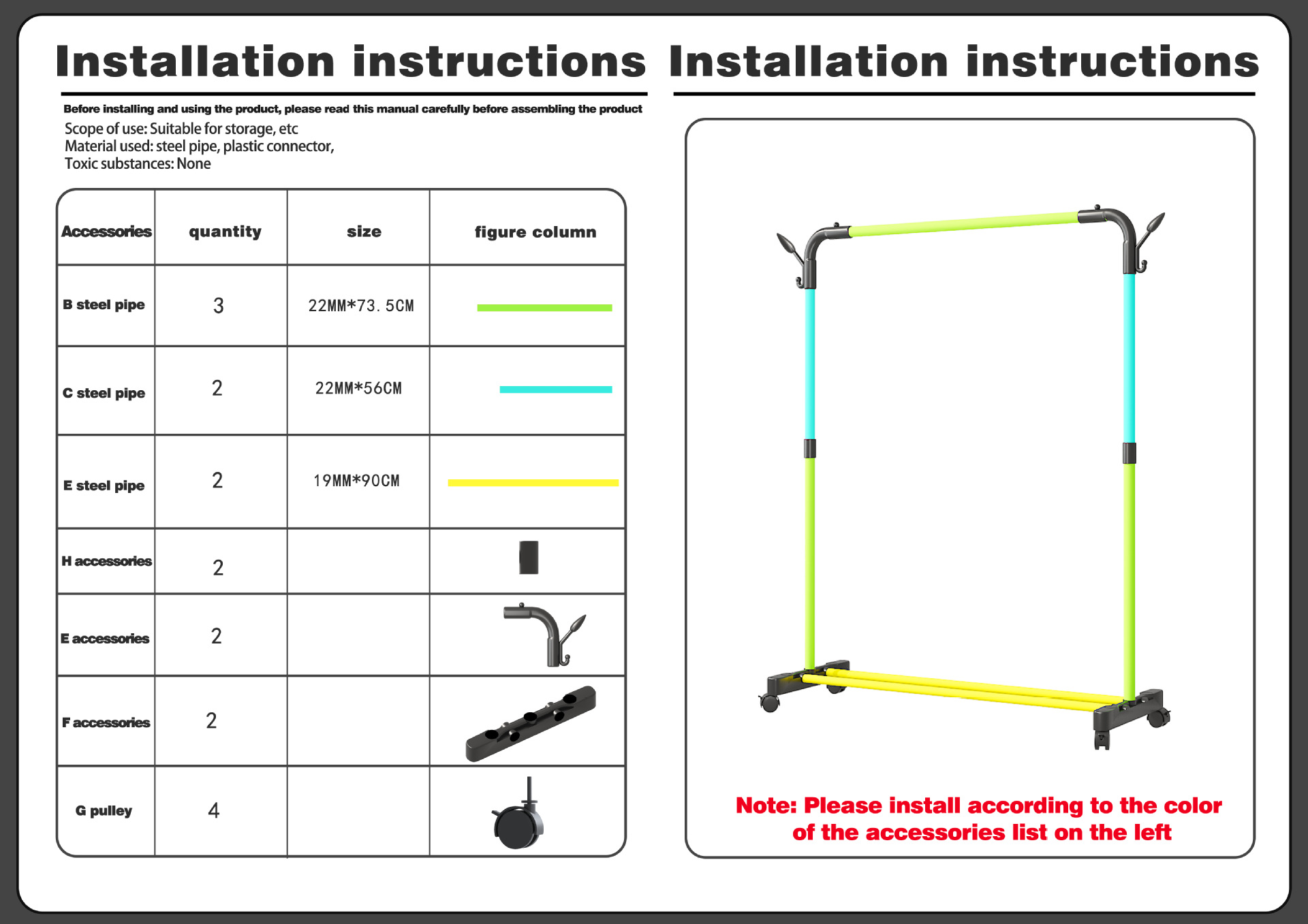 Installation instructions

Before installing and using the product, please read this manual carefully before assembling the product

Scope of use: Suitable for storage, etc
Material used: steel pipe, plastic connector,
Toxic substances: None

| Accessories | quantity | size | figure column |
|---|---|---|---|
| B steel pipe | 3 | 22MM*73.5CM | |
| C steel pipe | 2 | 22MM*56CM | |
| E steel pipe | 2 | 19MM*90CM | |
| H accessories | 2 | | |
| E accessories | 2 | | |
| F accessories | 2 | | |
| G pulley | 4 | | |

Installation instructions

Note: Please install according to the color of the accessories list on the left