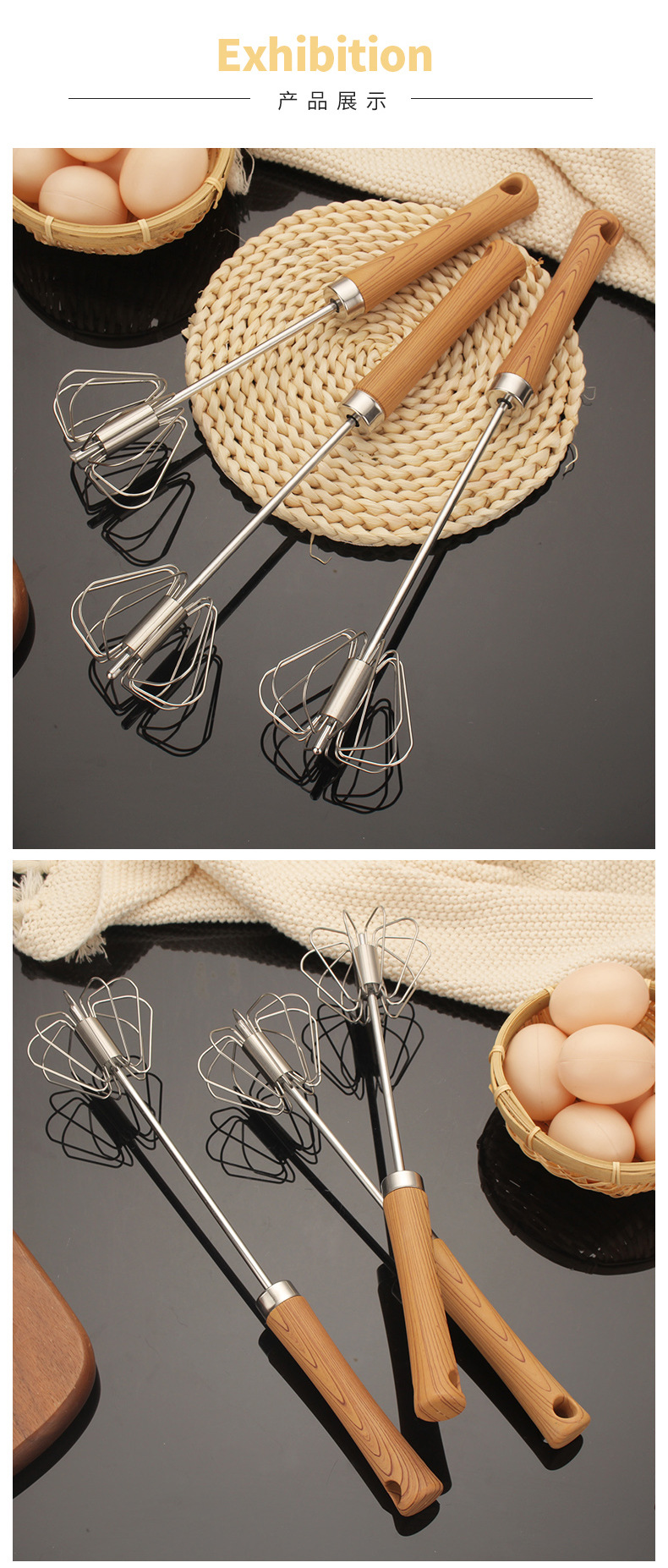 Exhibition

产品展示