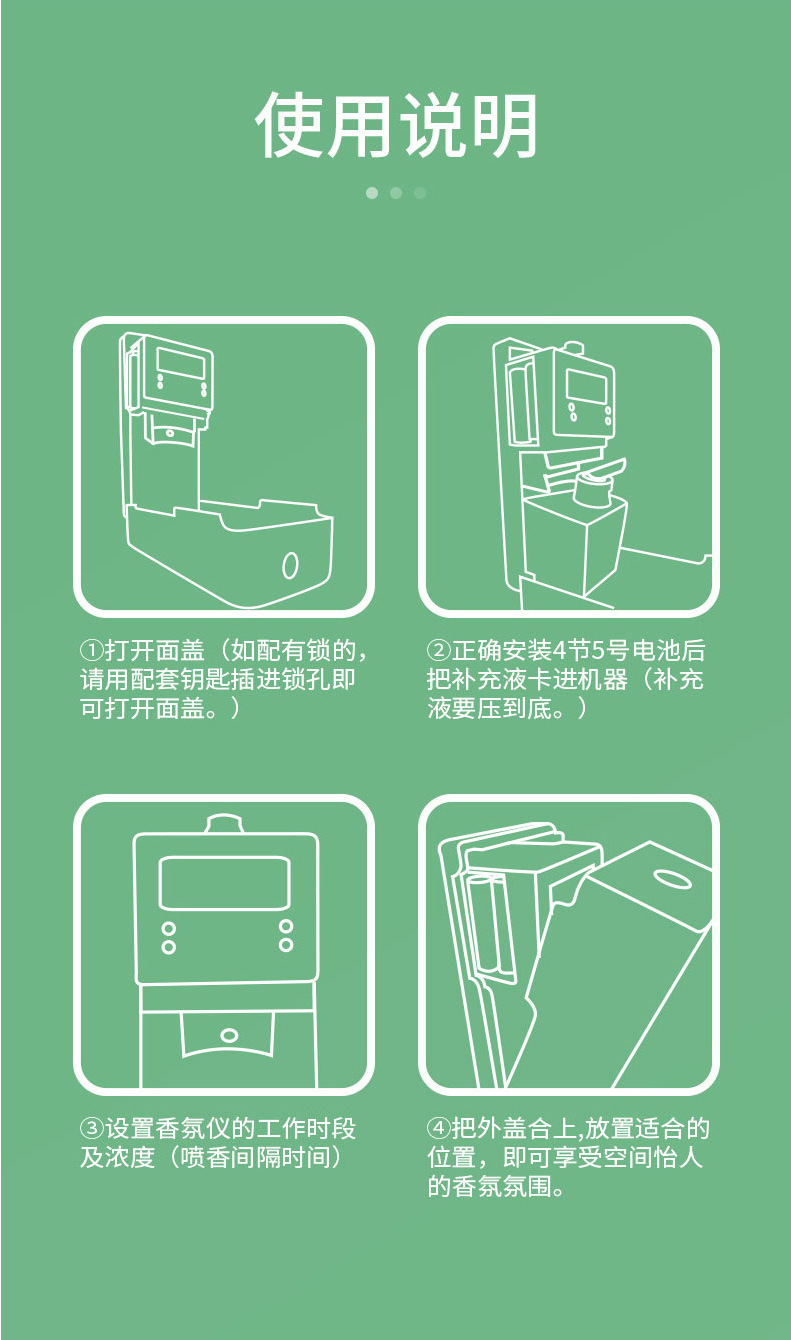 使用说明

①打开面盖（如配有锁的，请用配套钥匙插进锁孔即可打开面盖。）

②正确安装4节5号电池后把补充液卡进机器（补充液要压到底。）

③设置香氛仪的工作时段及浓度（喷香间隔时间）

④把外盖合上,放置适合的位置，即可享受空间怡人的香氛氛围。