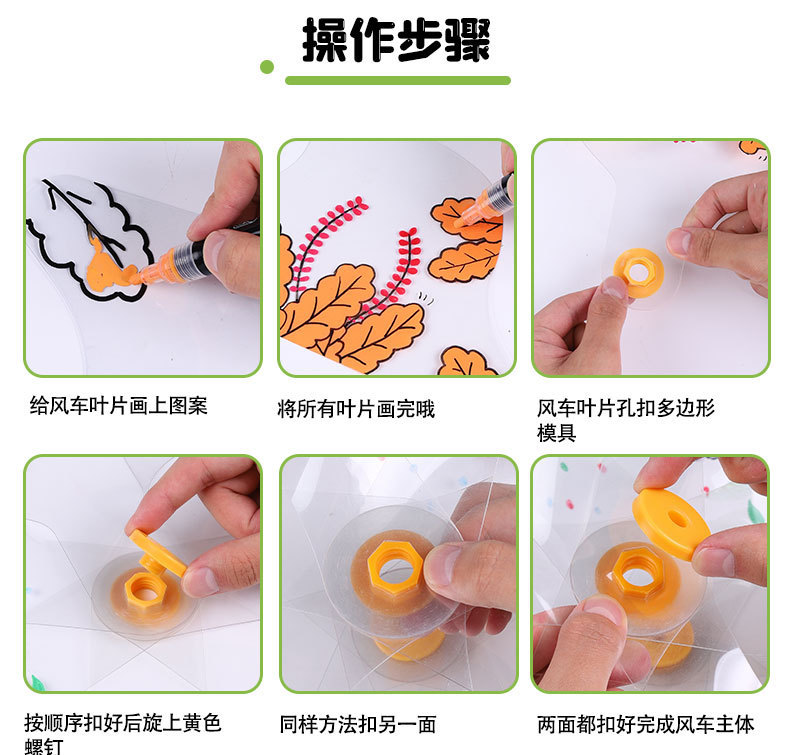 操作步骤

给风车叶片画上图案

将所有叶片画完哦

风车叶片孔扣多边形模具

按顺序扣好后旋上黄色螺钉

同样方法扣另一面

两面都扣好完成风车主体