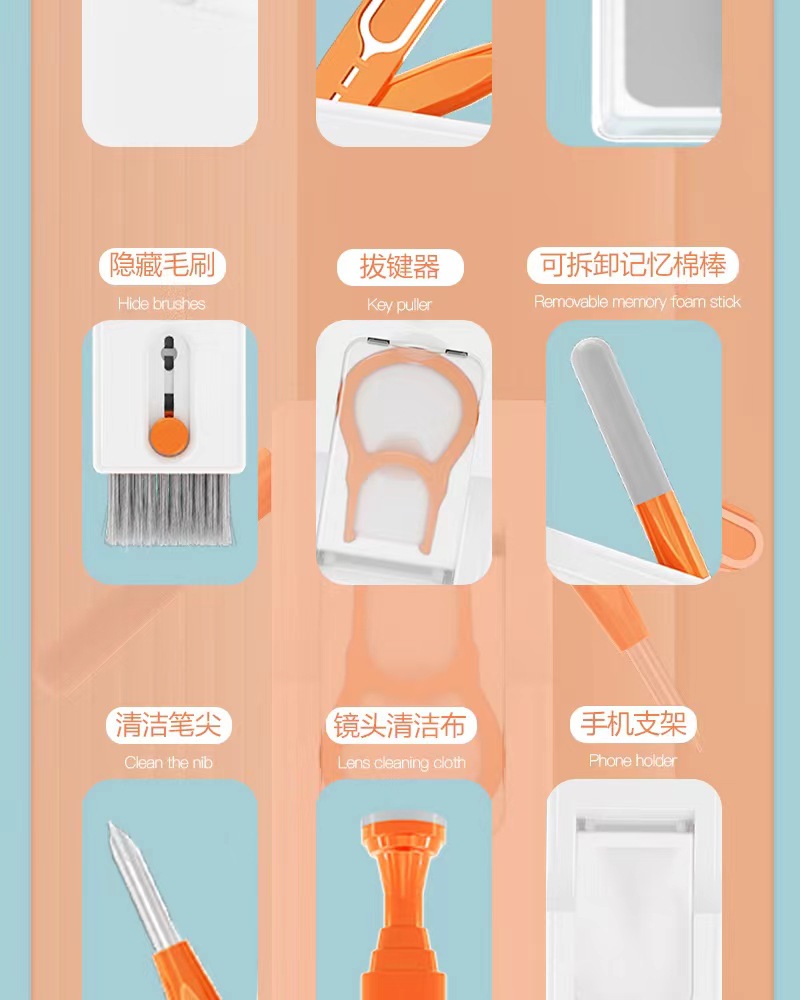 隐藏毛刷
Hide brushes

拔键器
Key puller

可拆卸记忆棉棒
Removable memory foam stick

清洁笔尖
Clean the nib

镜头清洁布
Lens cleaning cloth

手机支架
Phone holder