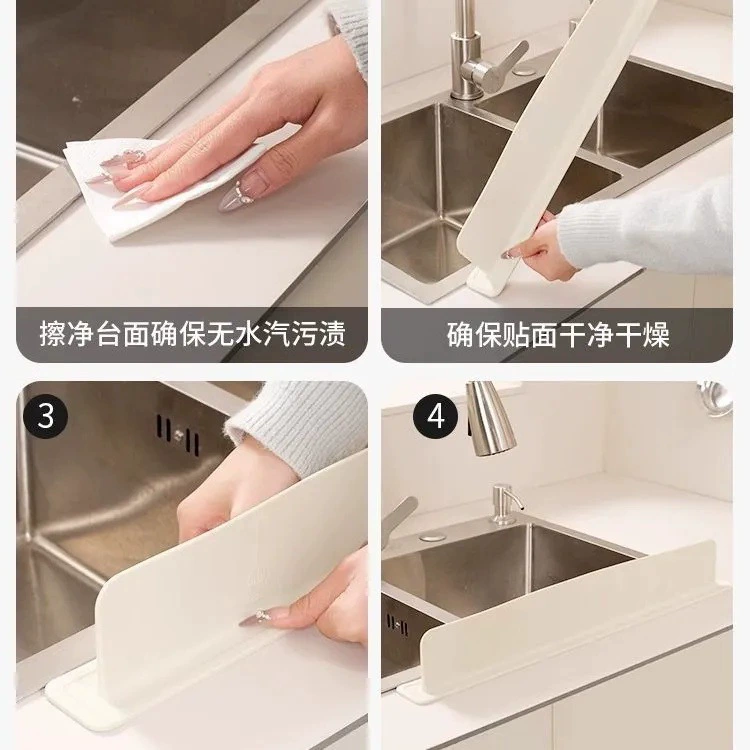 擦净台面确保无水汽污渍

确保贴面干净干燥

3

4